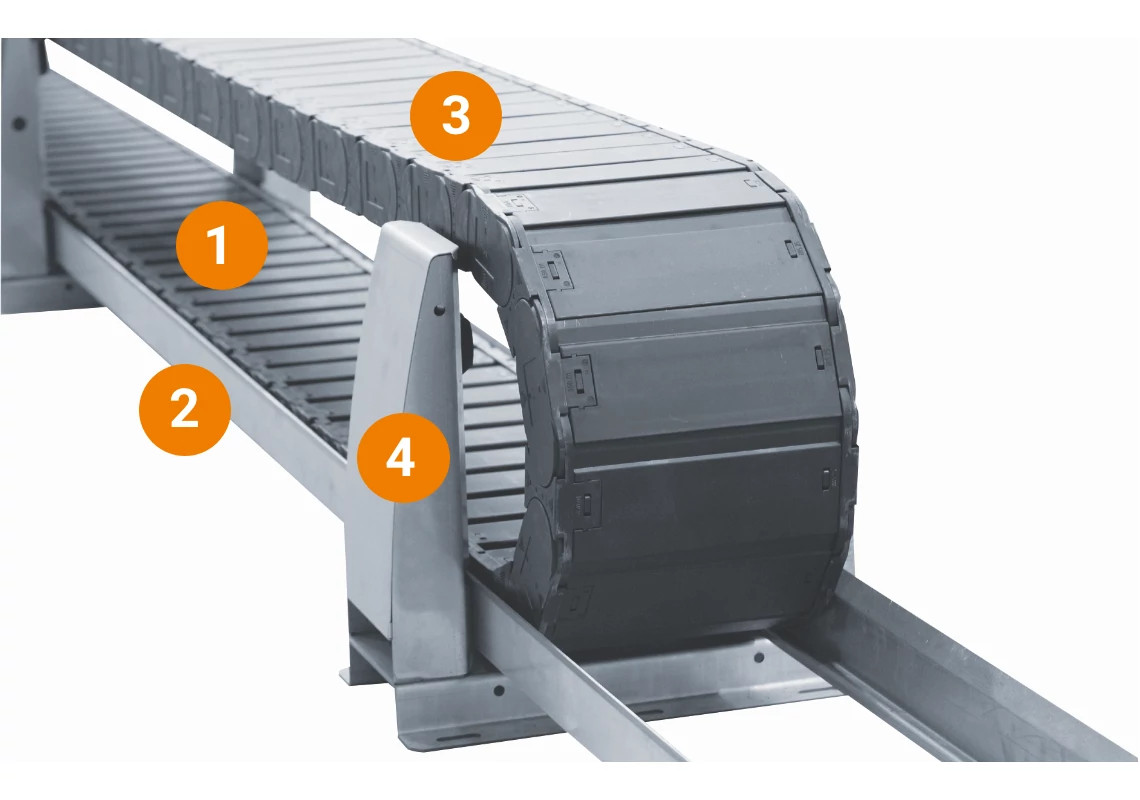 3
1
2
4