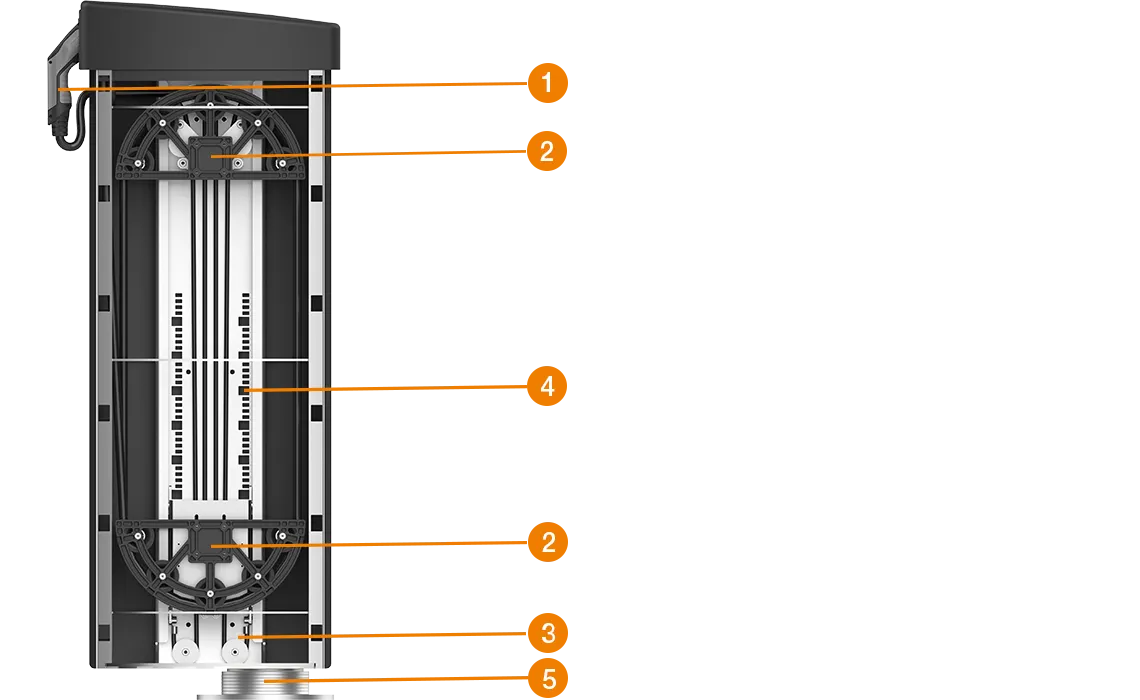 1
2
4
2
3
5