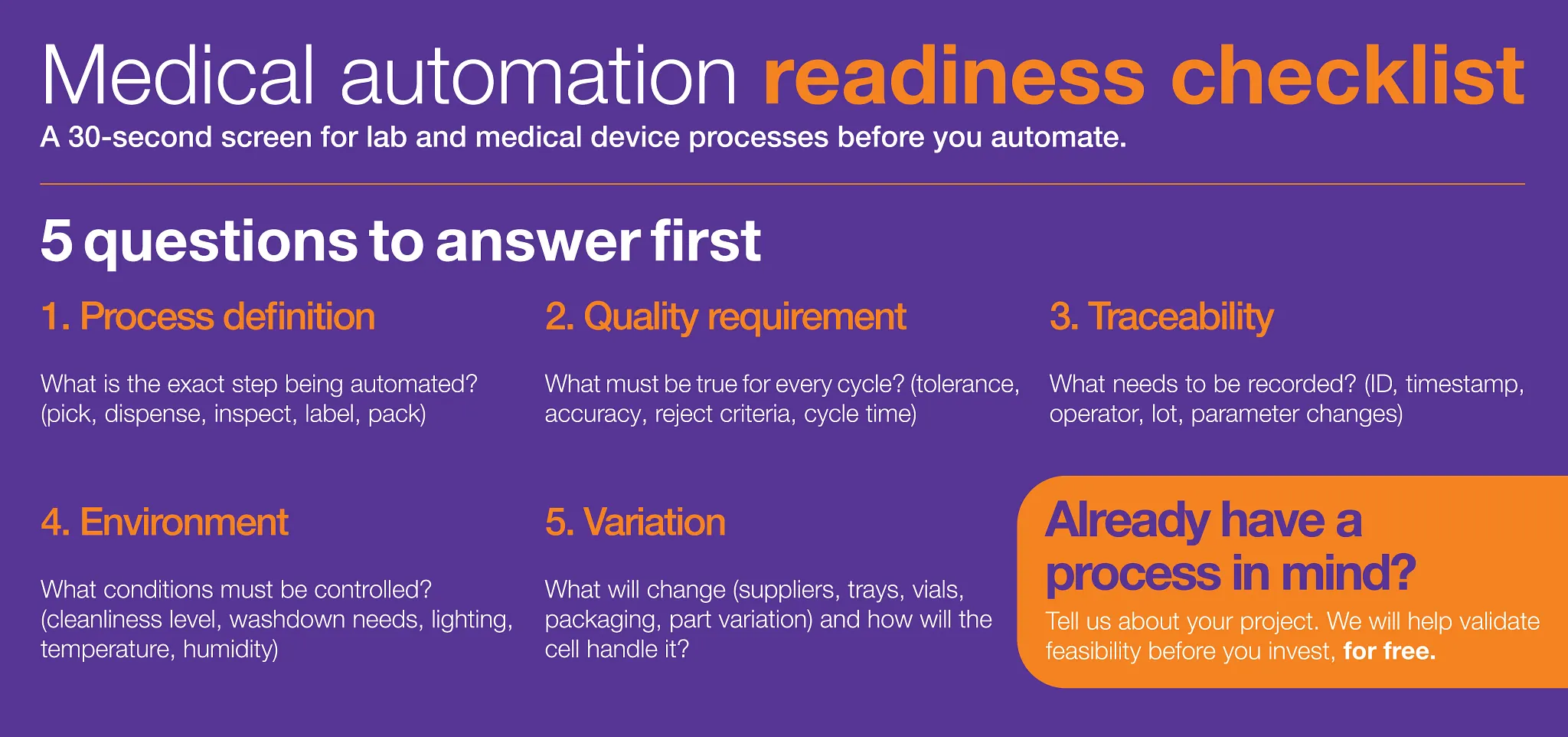 Medical automation readiness checklist

A 30-second screen for lab and medical device processes before you automate.

5 questions to answer first

1. Process definition

What is the exact step being automated? (pick, dispense, inspect, label, pack)

2. Quality requirement

What must be true for every cycle? (tolerance, accuracy, reject criteria, cycle time)

3. Traceability

What needs to be recorded? (ID, timestamp, operator, lot, parameter changes)

4. Environment

What conditions must be controlled? (cleanliness level, washdown needs, lighting, temperature, humidity)

5. Variation

What will change (suppliers, trays, vials, packaging, part variation) and how will the cell handle it?

Already have a process in mind?

Tell us about your project. We will help validate feasibility before you invest, for free.