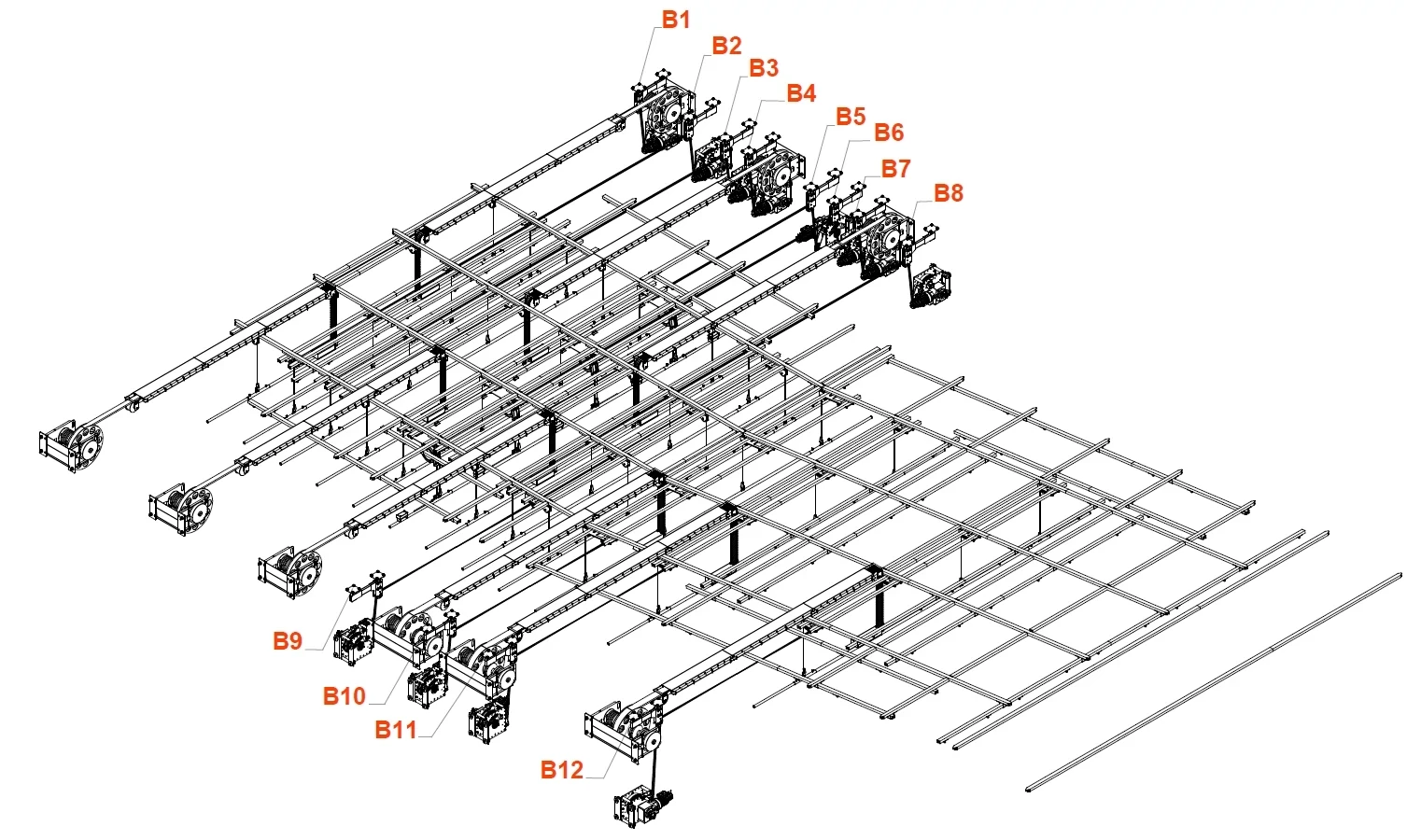 B1
B2
B3
B4
B5
B6
B7
B8
B9
B10
B11
B12