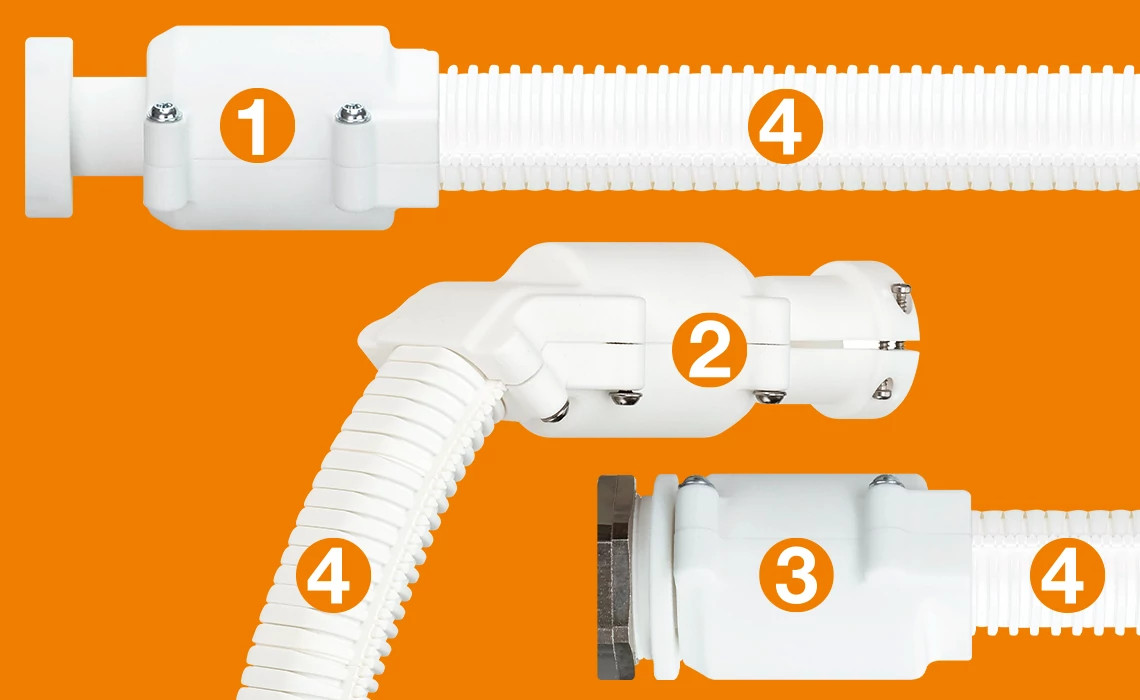 1
4
2
4
3
4