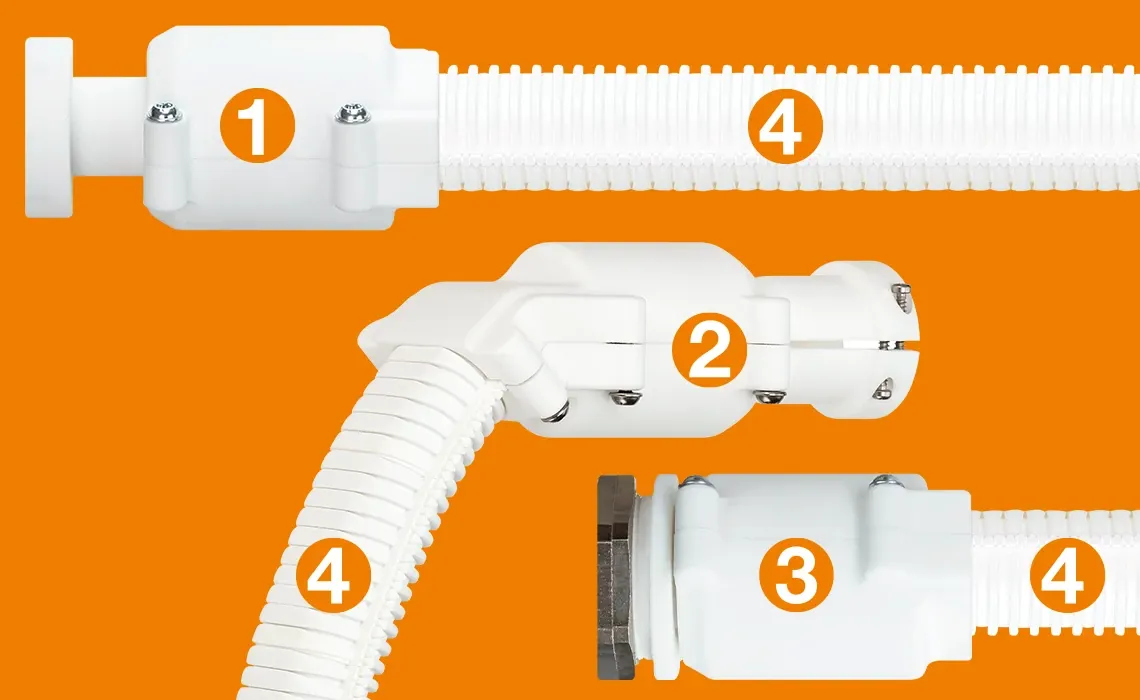 1
4
2
4
3
4