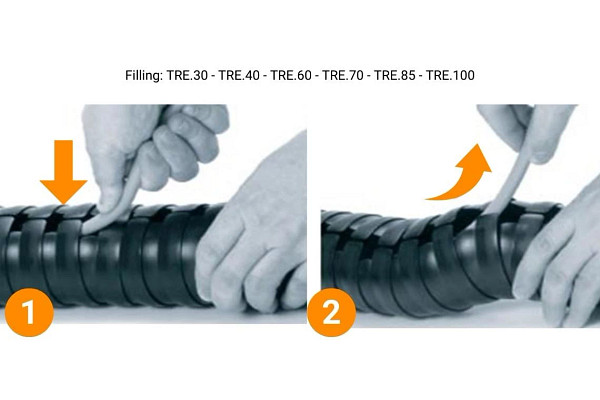 Filling: TRE.30 - TRE.40 - TRE.60 - TRE.70 - TRE.85 - TRE.100

1

2