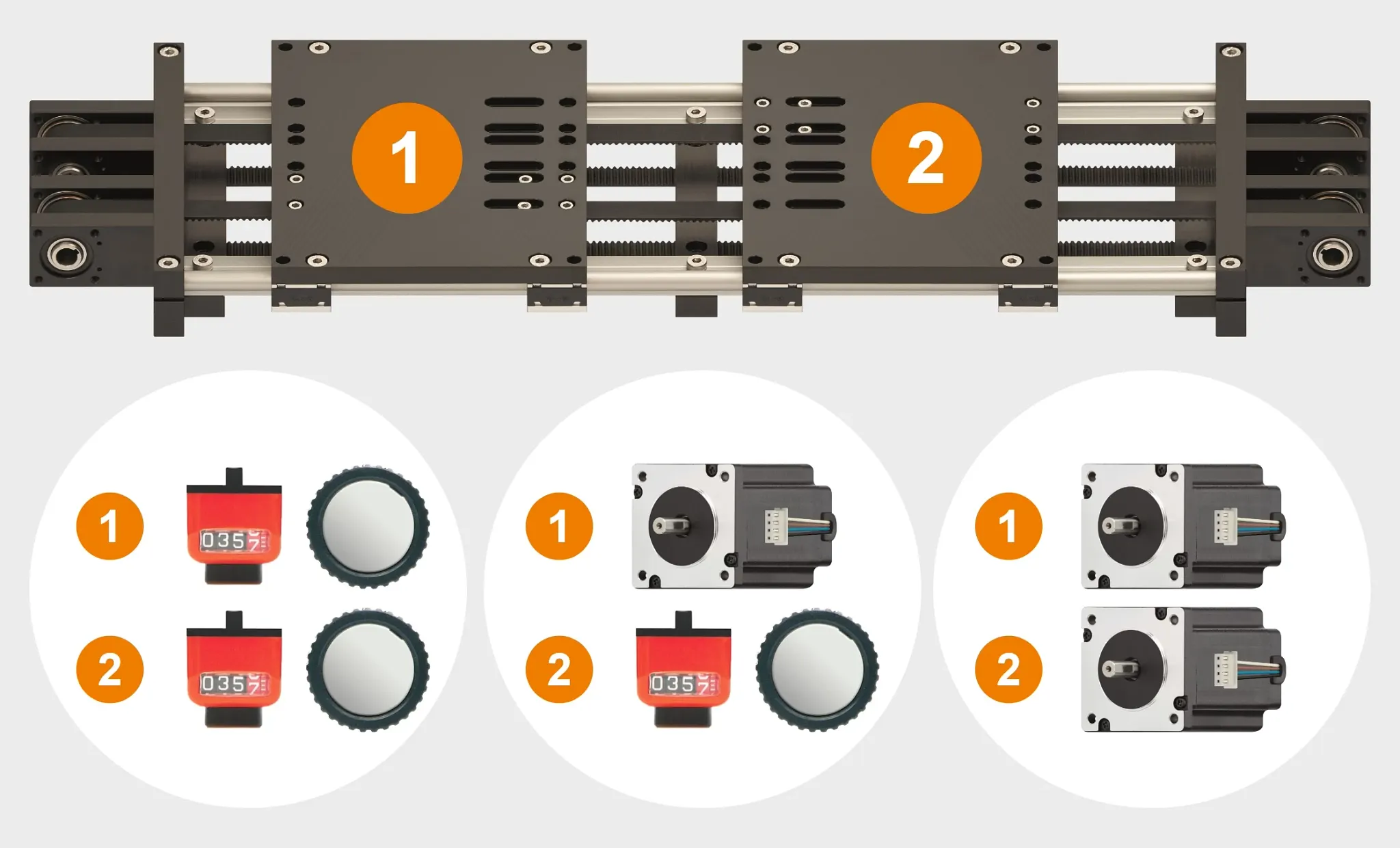 1
2
1
0357
2
0357
1
2
0357
1
2