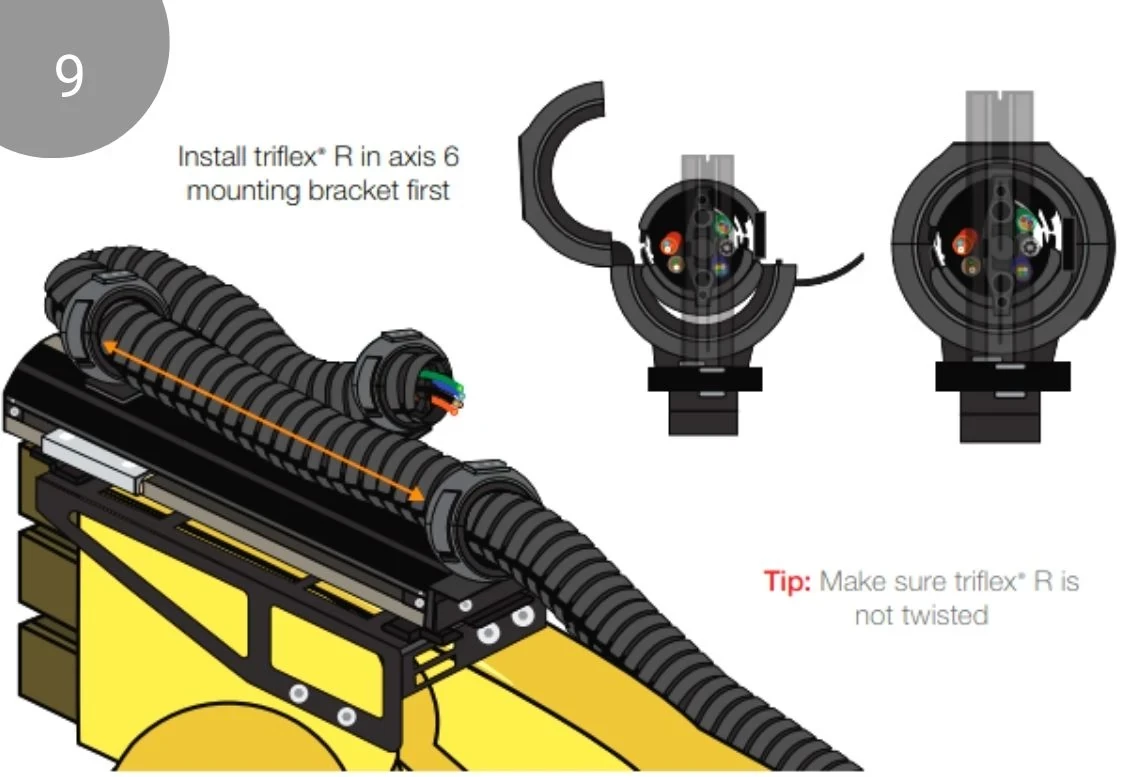 9

Install triflex® R in axis 6 mounting bracket first

Tip: Make sure triflex® R is not twisted