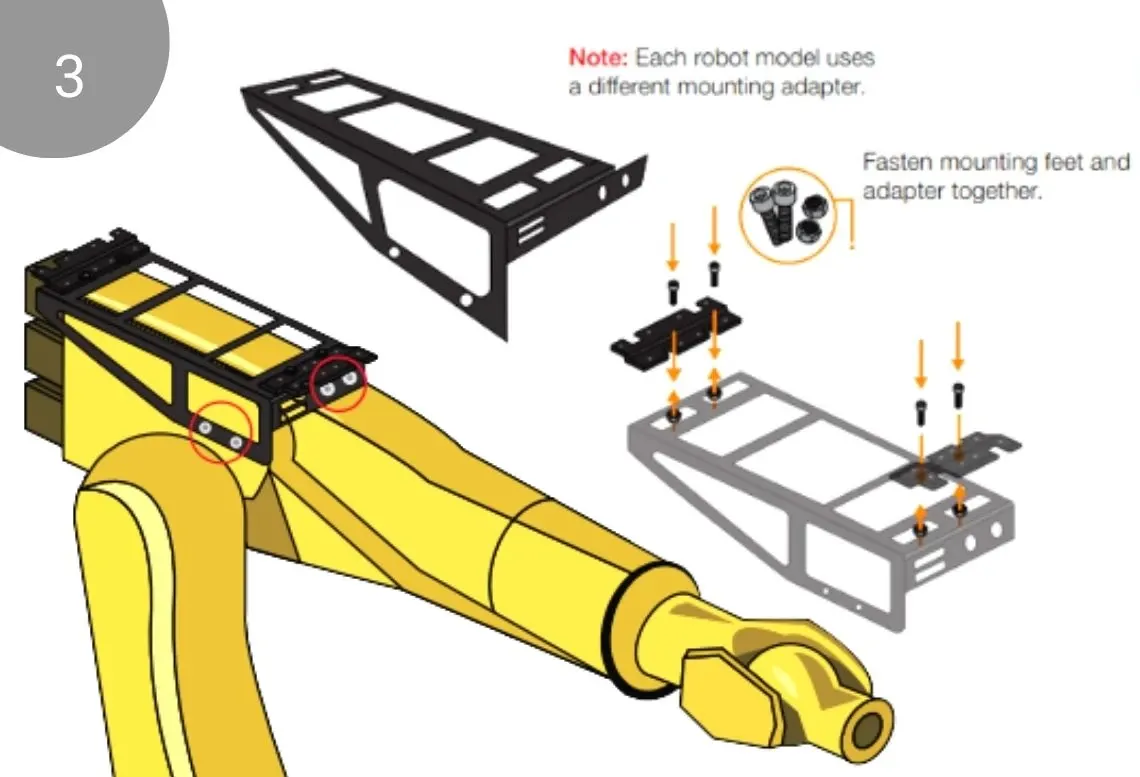 3

Note: Each robot model uses a different mounting adapter.

Fasten mounting feet and adapter together.