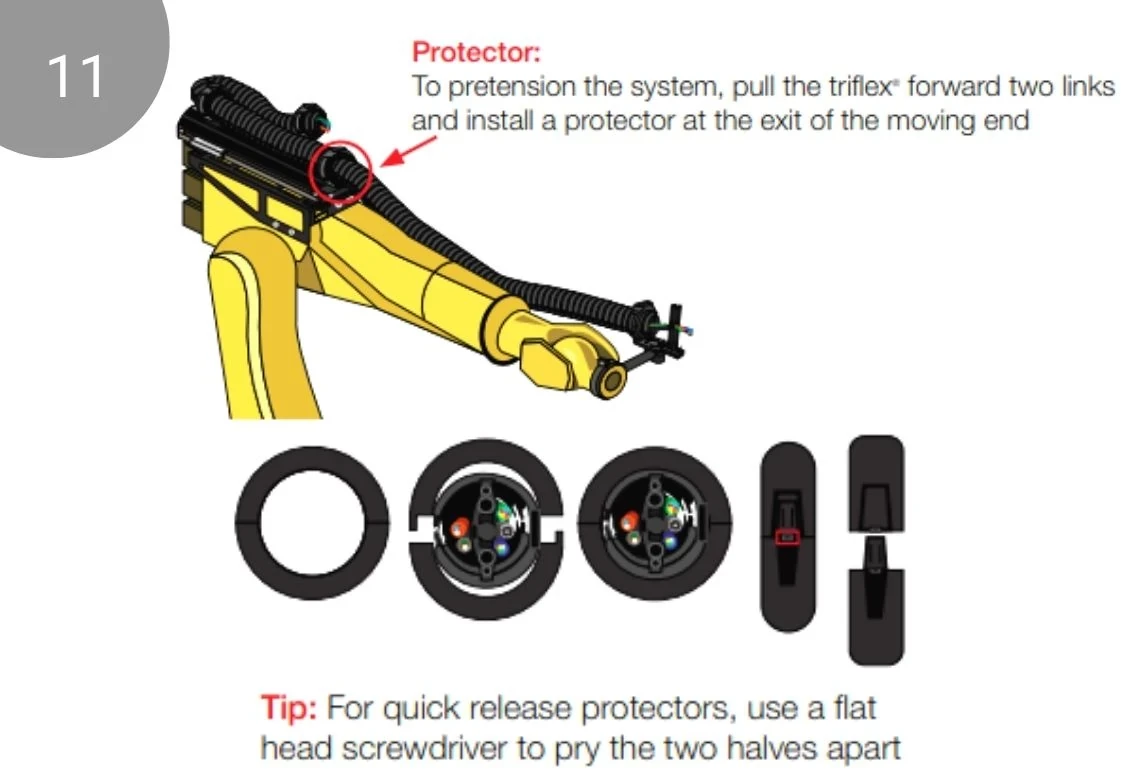 11

Protector:
To pretension the system, pull the triflex® forward two links and install a protector at the exit of the moving end

Tip: For quick release protectors, use a flat head screwdriver to pry the two halves apart