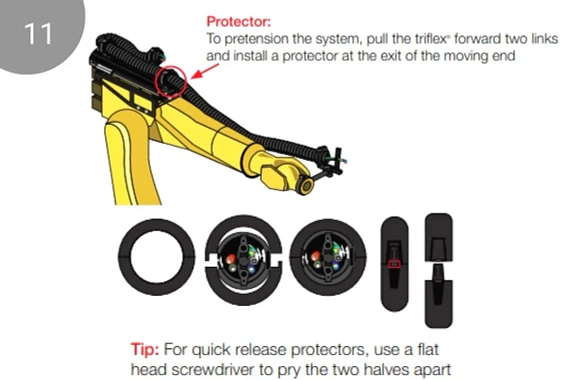 11

Protector:
To pretension the system, pull the triflex® forward two links and install a protector at the exit of the moving end

Tip: For quick release protectors, use a flat head screwdriver to pry the two halves apart