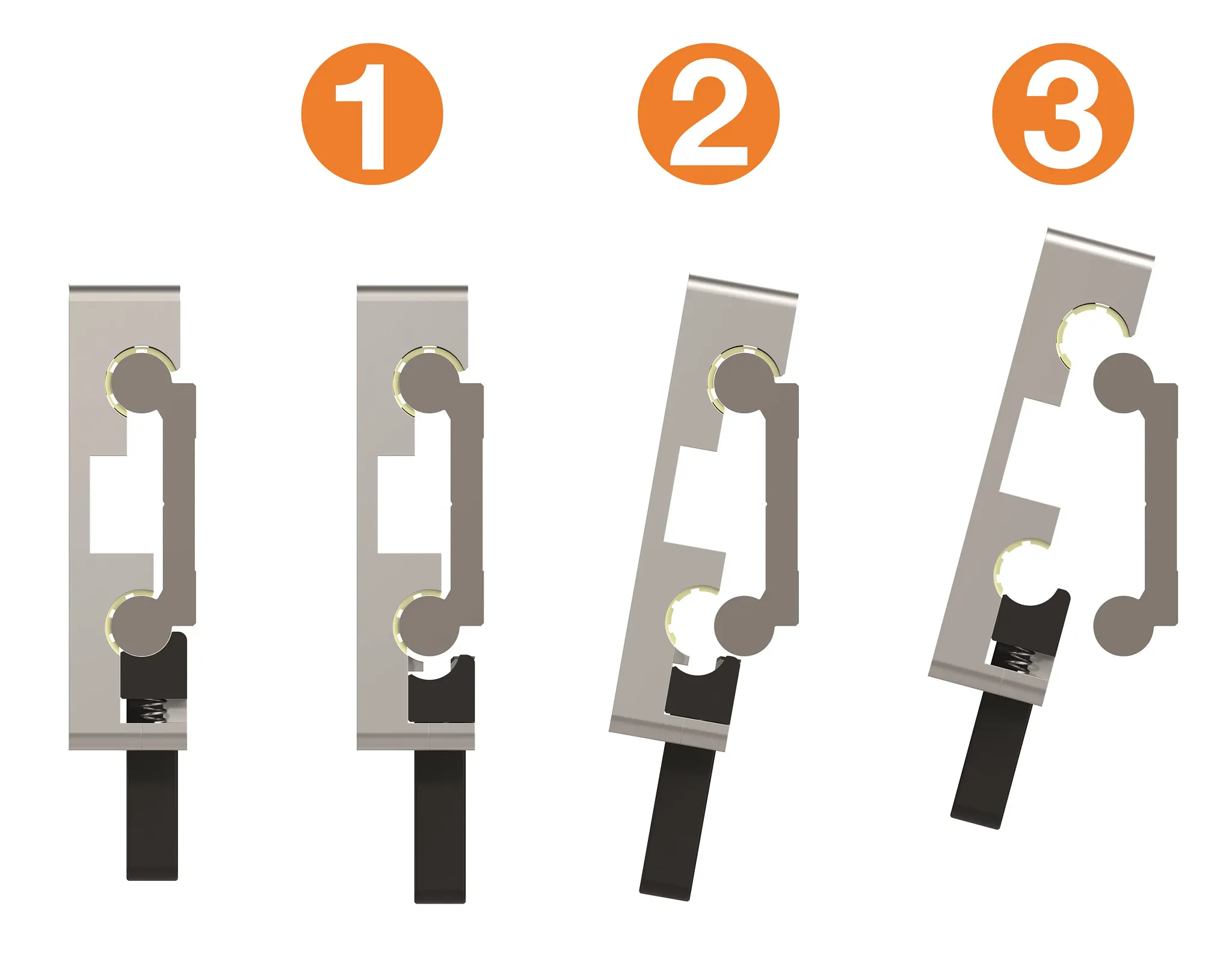 1

2

3