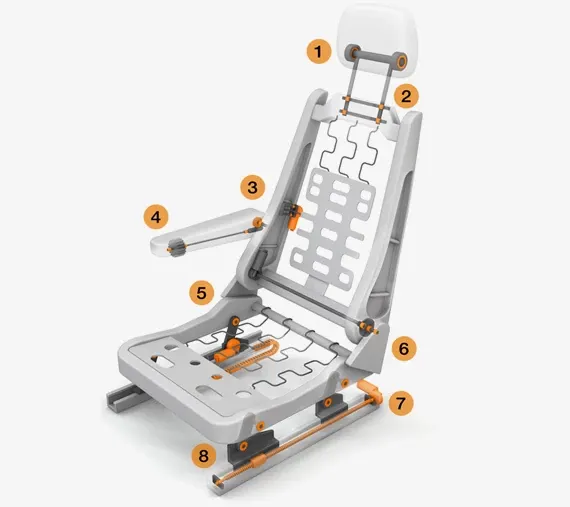 1
2
3
4
5
6
7
8