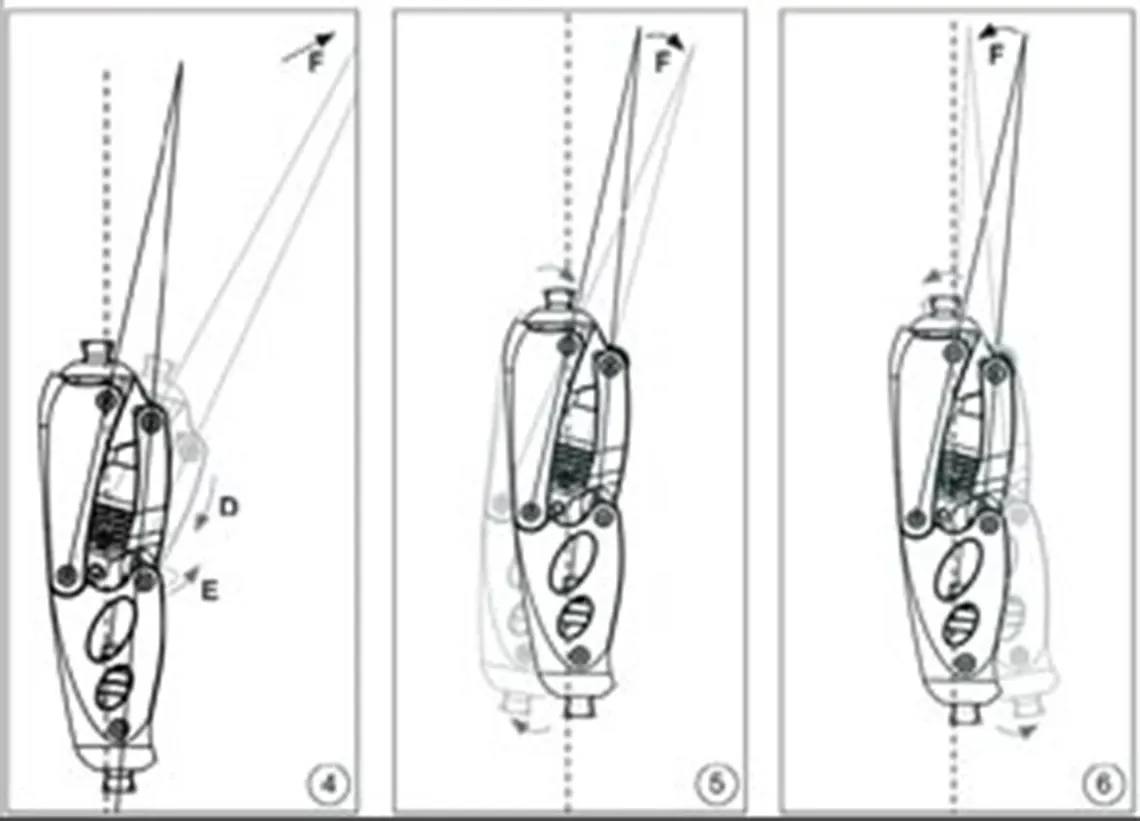 F
D
E
4

F
5

F
6