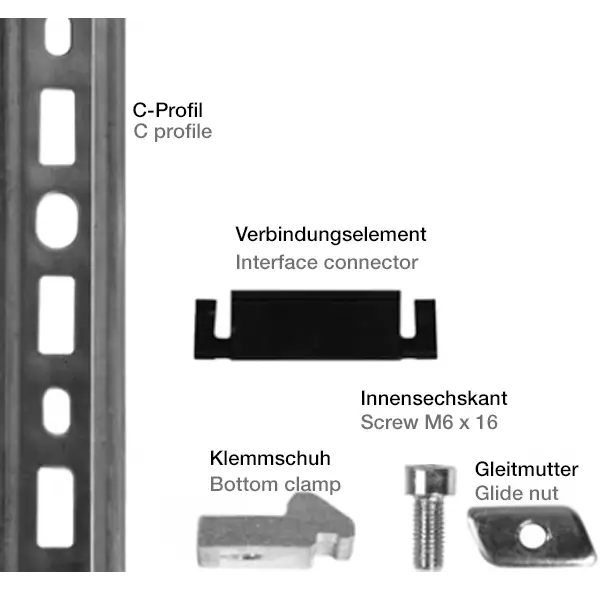 C-Profil
C profile

Verbindungselement
Interface connector

Innensechskant
Screw M6 x 16

Klemmschuh
Bottom clamp

Gleitmutter
Glide nut