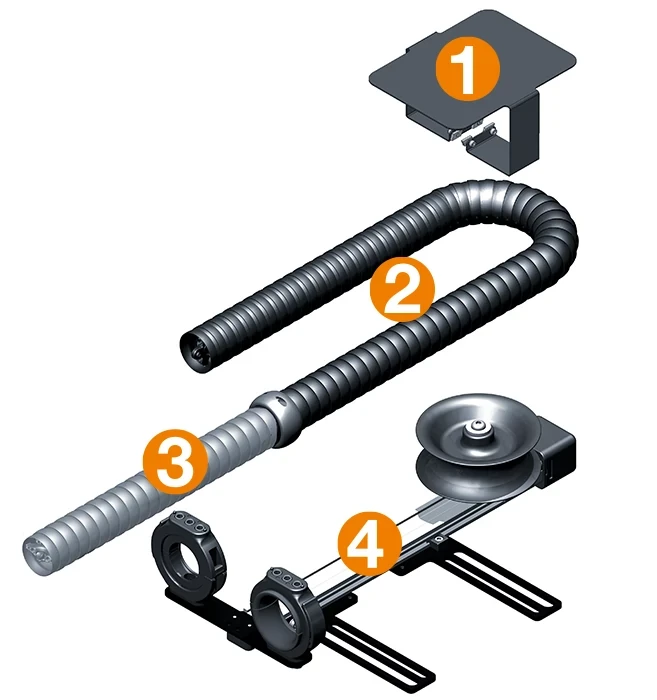 1

2

3

4