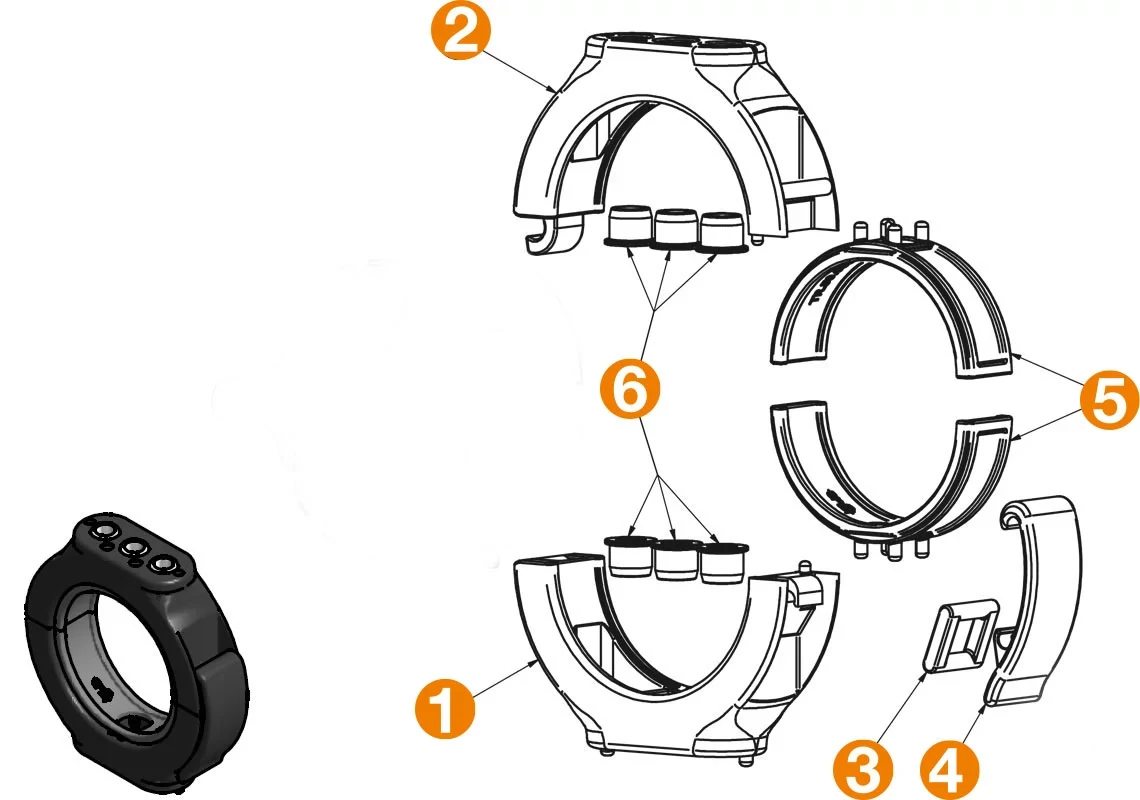 2
6
5
1
3
4