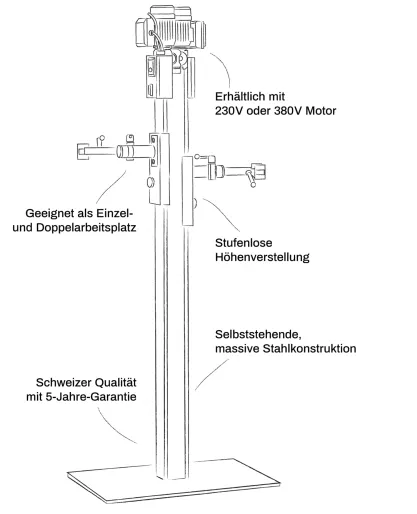 Erhältlich mit
230V oder 380V Motor

Geeignet als Einzel- und Doppelarbeitsplatz

Stufenlose
Höhenverstellung

Selbststehende,
massive Stahlkonstruktion

Schweizer Qualität
mit 5-Jahre-Garantie