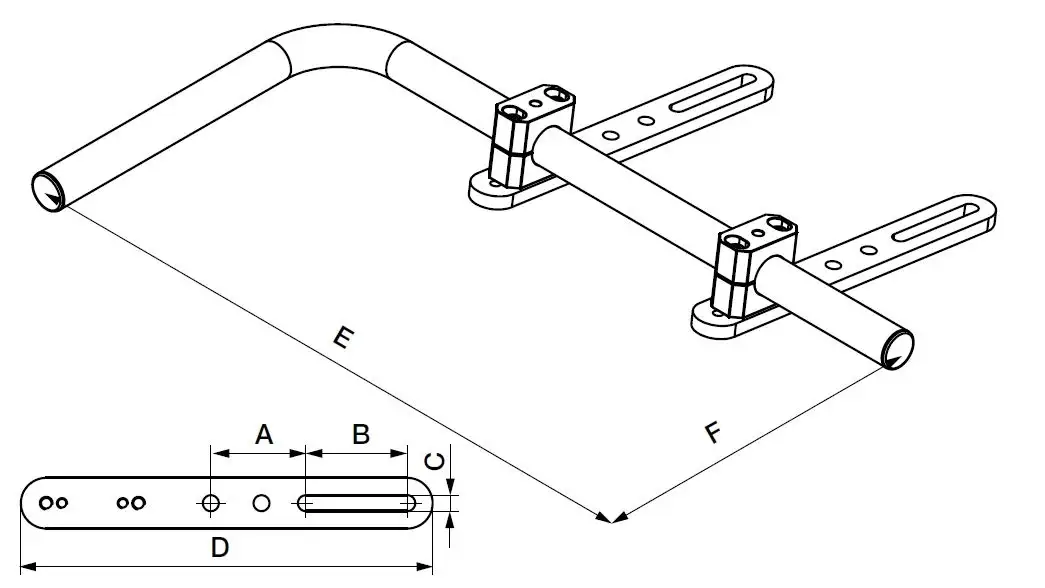 E
F
A
B
C
D