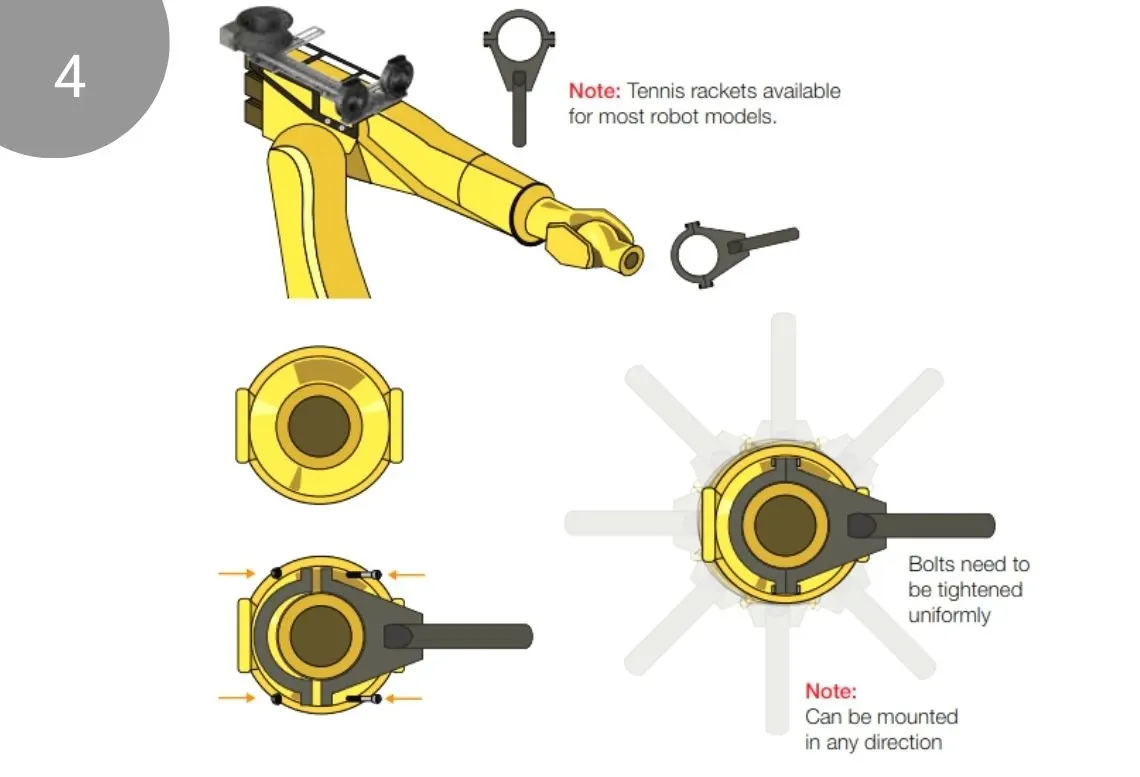 4

Note: Tennis rackets available for most robot models.

Bolts need to be tightened uniformly

Note:
Can be mounted in any direction