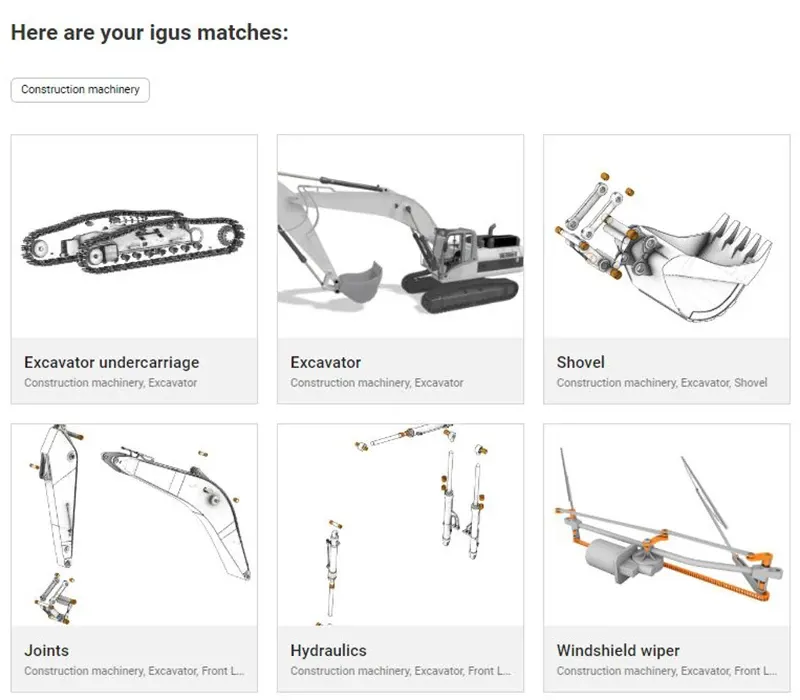 Here are your igus matches:

Construction machinery

Excavator undercarriage
Construction machinery, Excavator

Excavator
Construction machinery, Excavator

Shovel
Construction machinery, Excavator, Shovel

Joints
Construction machinery, Excavator, Front L...

Hydraulics
Construction machinery, Excavator, Front L...

Windshield wiper
Construction machinery, Excavator, Front L...