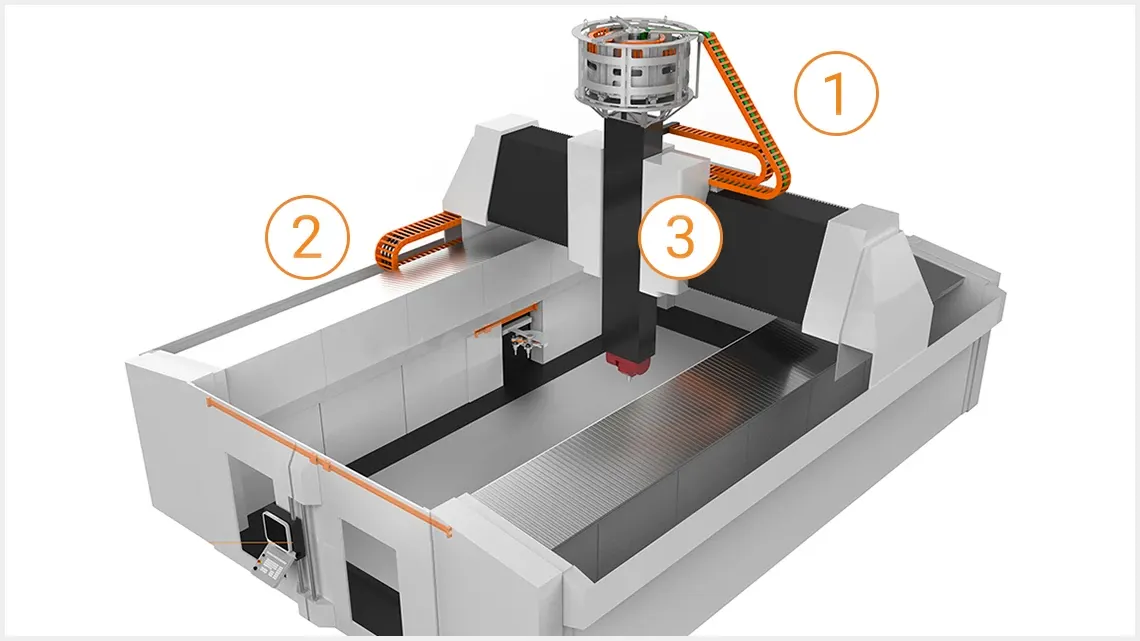 1
2
3