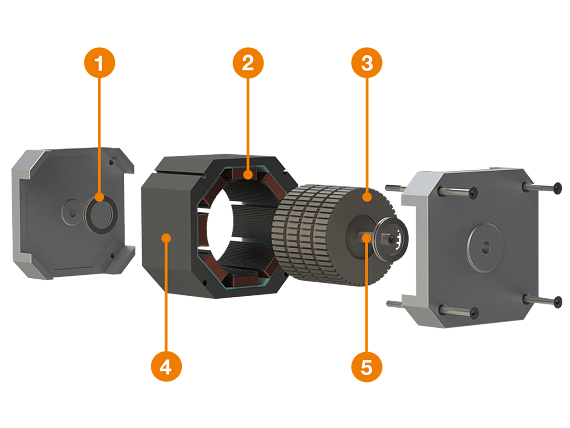 1
2
3
4
5