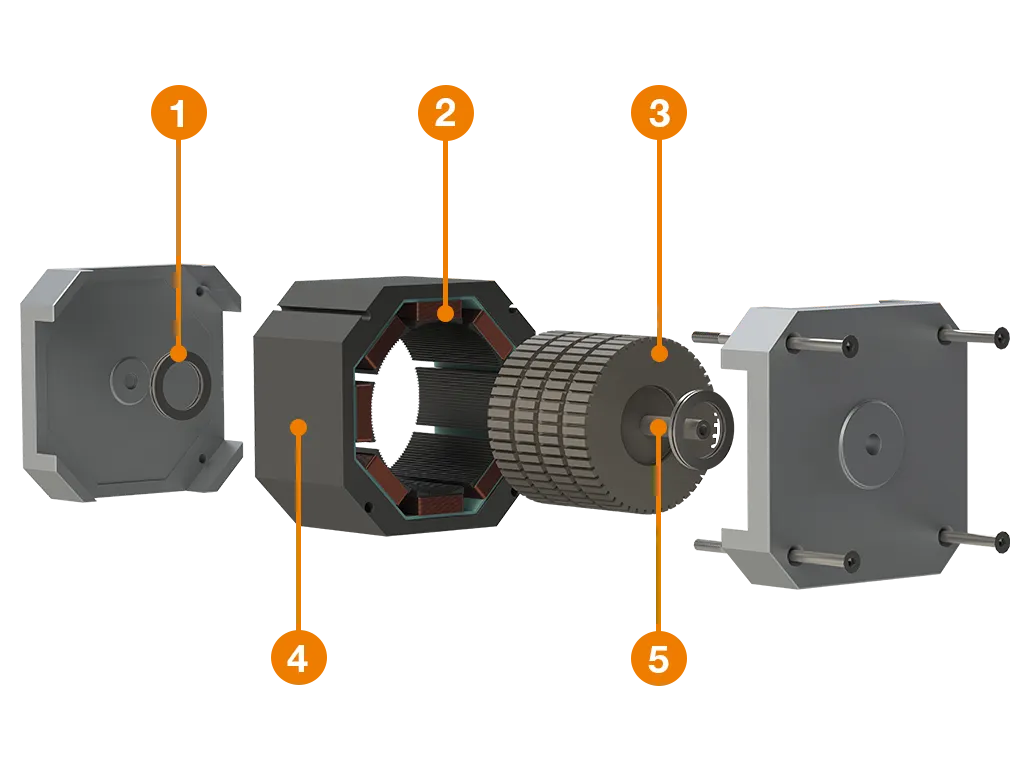 1
2
3
4
5