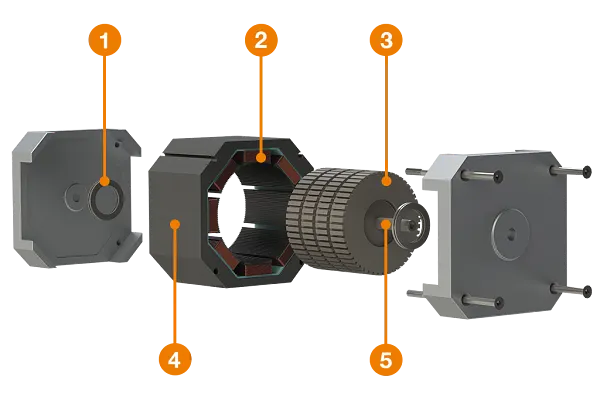 1
2
3
4
5