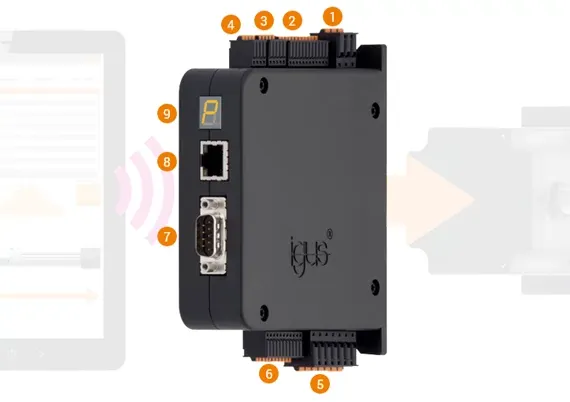 4
3
2
1
9
P
8
7
igus®
6
5