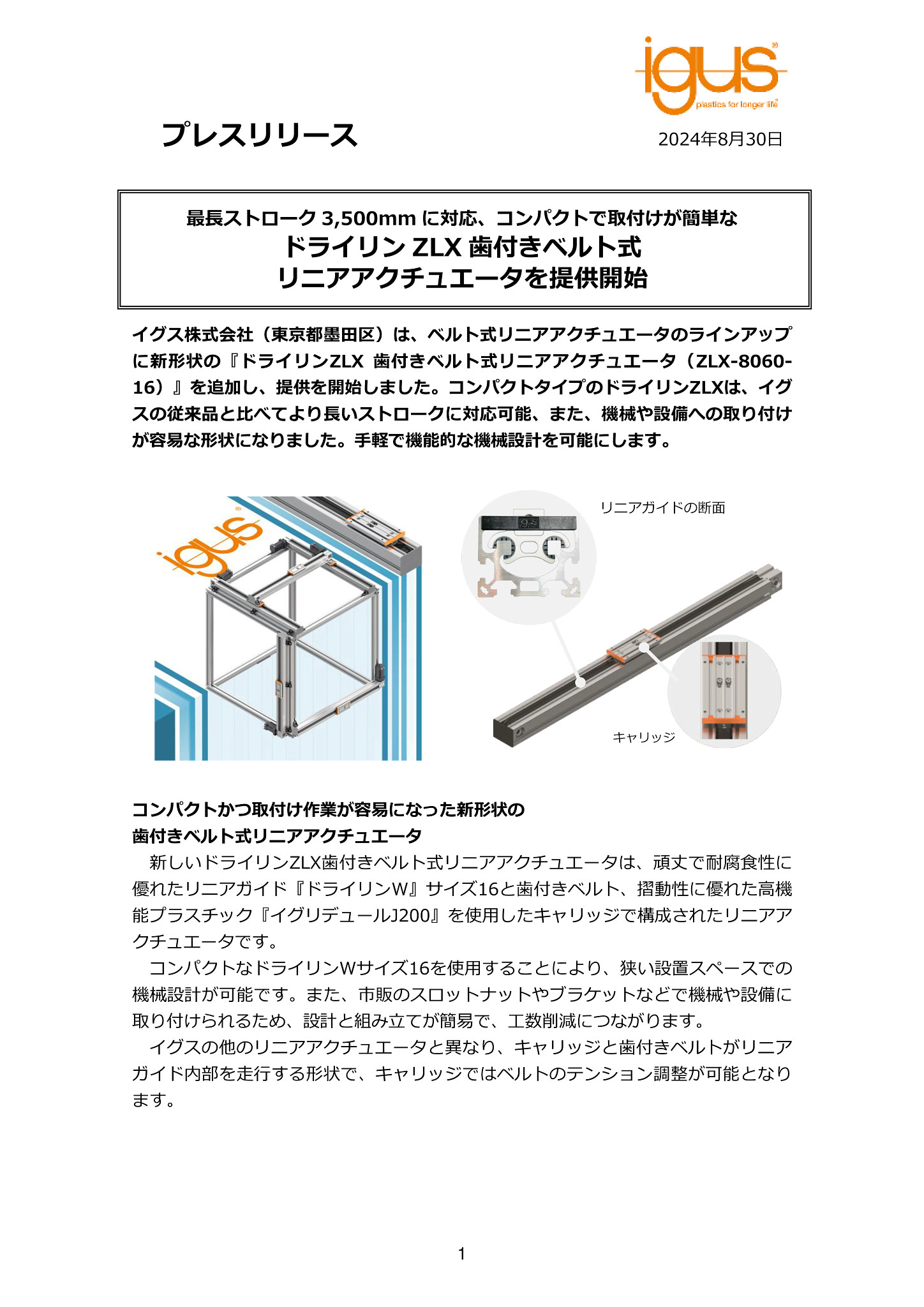 igus
plastics for longer life

プレスリリース

2024年8月30日

最長ストローク 3,500mm に対応、コンパクトで取付けが簡単な
ドライリン ZLX 歯付きベルト式
リニアアクチュエータを提供開始

イグス株式会社（東京都墨田区）は、ベルト式リニアアクチュエータのラインアップに新形状の『ドライリンZLX 歯付きベルト式リニアアクチュエータ（ZLX-8060-16）』を追加し、提供を開始しました。コンパクトタイプのドライリンZLXは、イグスの従来品と比べてより長いストロークに対応可能、また、機械や設備への取り付けが容易な形状になりました。手軽で機能的な機械設計を可能にします。

igus

リニアガイドの断面

キャリッジ

コンパクトかつ取付け作業が容易になった新形状の
歯付きベルト式リニアアクチュエータ

新しいドライリンZLX歯付きベルト式リニアアクチュエータは、頑丈で耐腐食性に優れたリニアガイド『ドライリンW』サイズ16と歯付きベルト、摺動性に優れた高機能プラスチック『イグリデュールJ200』を使用したキャリッジで構成されたリニアアクチュエータです。

コンパクトなドライリンWサイズ16を使用することにより、狭い設置スペースでの機械設計が可能です。また、市販のスロットナットやブラケットなどで機械や設備に取り付けられるため、設計と組み立てが簡易で、工数削減につながります。

イグスの他のリニアアクチュエータと異なり、キャリッジと歯付きベルトがリニアガイド内部を走行する形状で、キャリッジではベルトのテンション調整が可能となります。

1