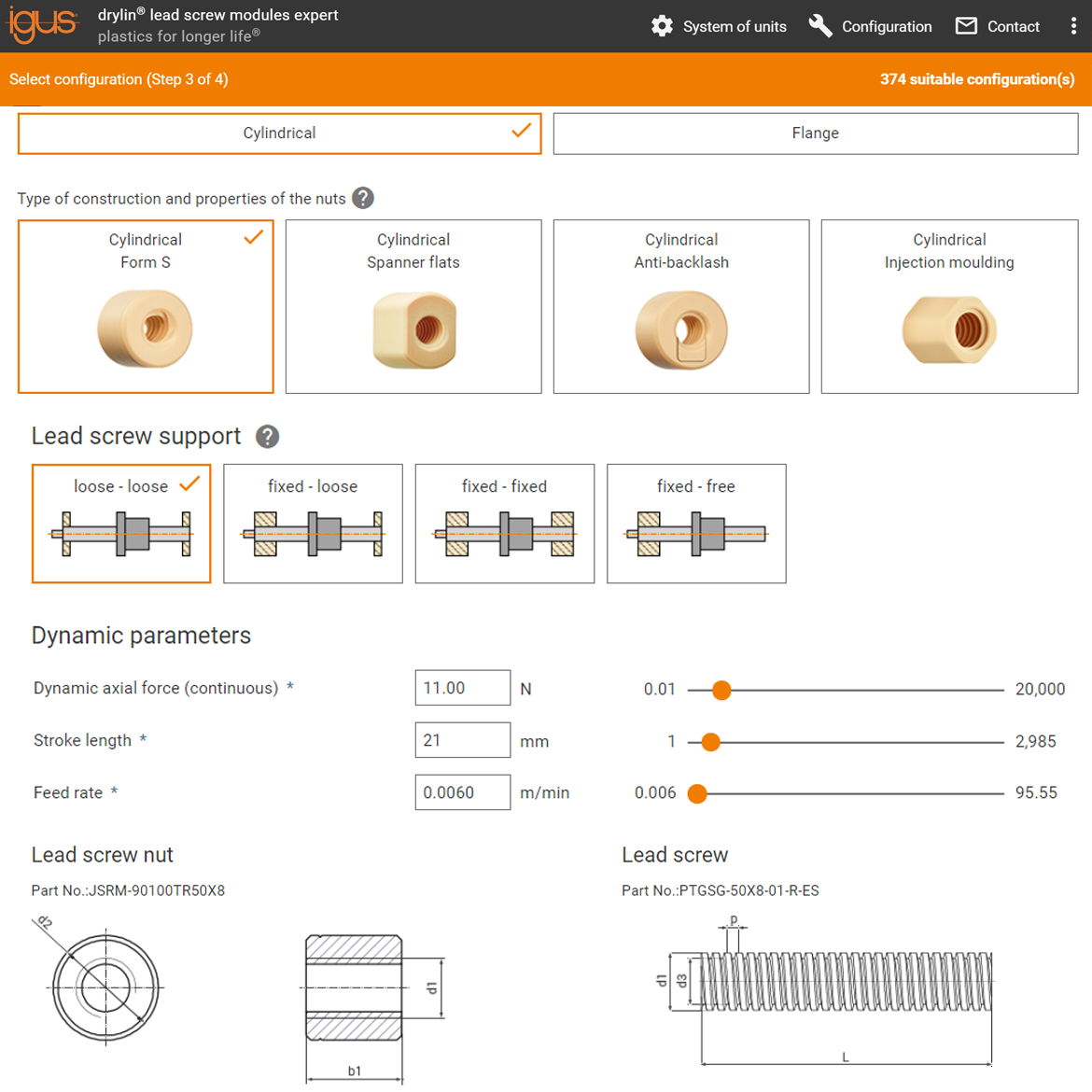 igus drylin® lead screw modules expert
plastics for longer life®

System of units Configuration Contact

Select configuration (Step 3 of 4)
374 suitable configuration(s)

Cylindrical
Flange

Type of construction and properties of the nuts ?

Cylindrical Form S
Cylindrical Spanner flats
Cylindrical Anti-backlash
Cylindrical Injection moulding

Lead screw support ?

loose - loose
fixed - loose
fixed - fixed
fixed - free

Dynamic parameters

Dynamic axial force (continuous) * 11.00 N 0.01 20,000
Stroke length * 21 mm 1 2,985
Feed rate * 0.0060 m/min 0.006 95.55

Lead screw nut

Part No.:JSRM-90100TR50X8

d2
d1
b1

Lead screw

Part No.:PTGSG-50X8-01-R-ES

p
d1
d3
L