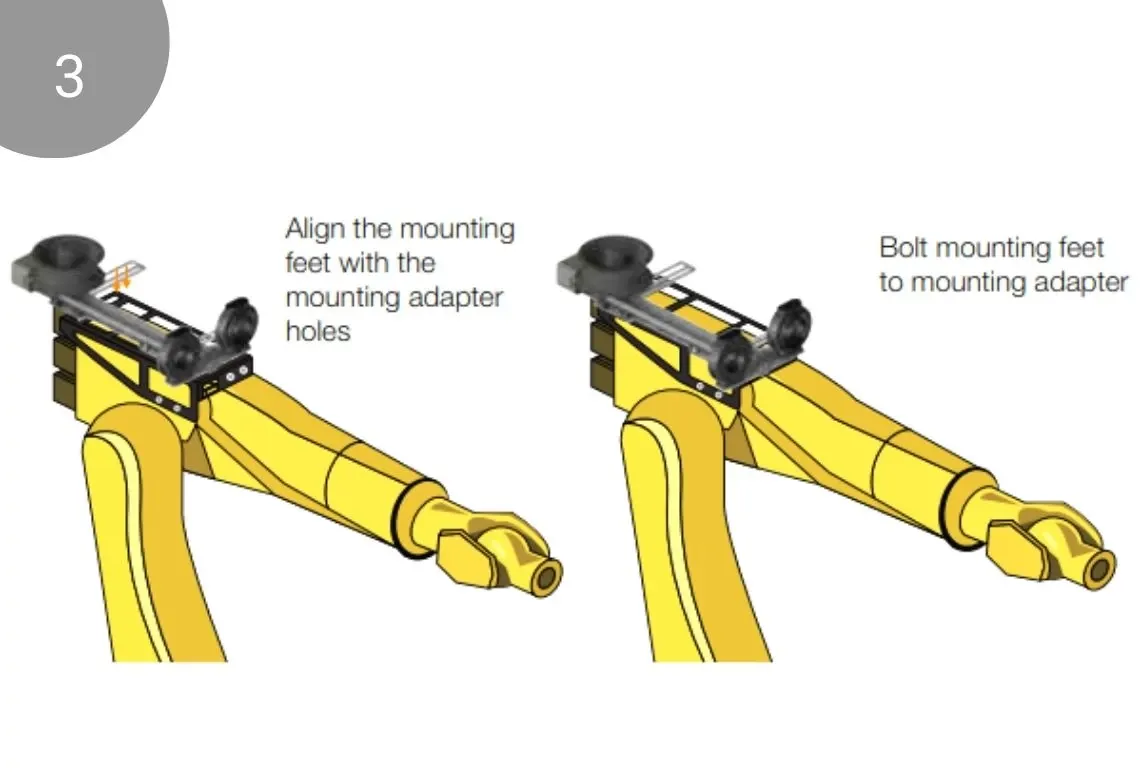 3

Align the mounting feet with the mounting adapter holes

Bolt mounting feet to mounting adapter