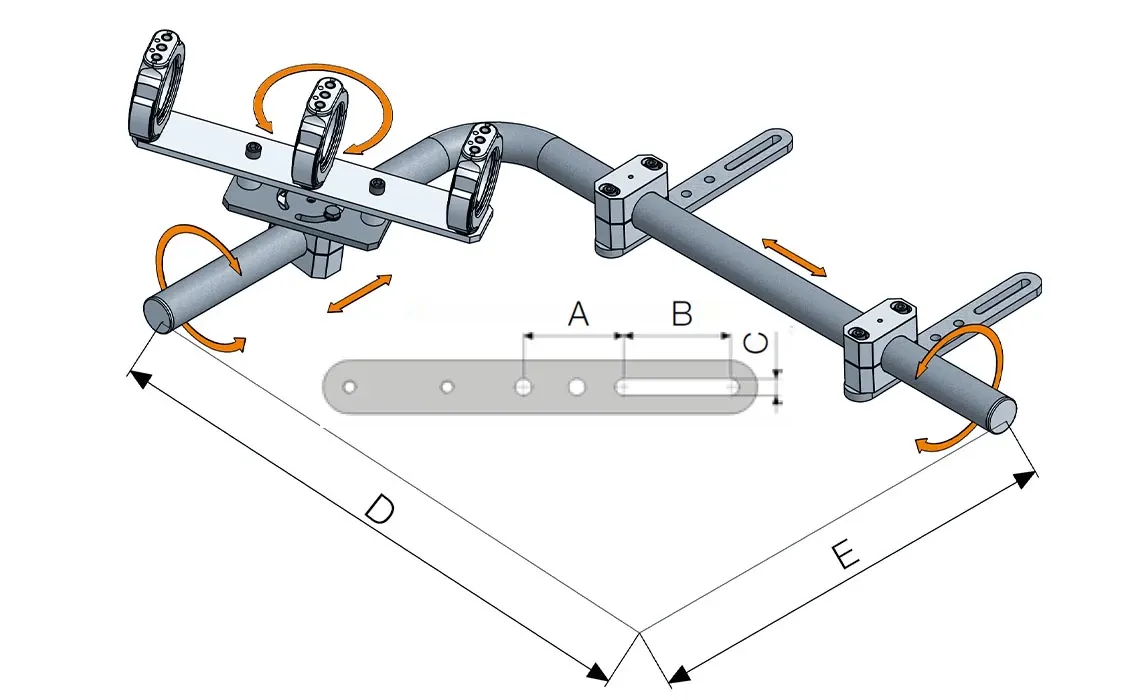 A
B
C
D
E