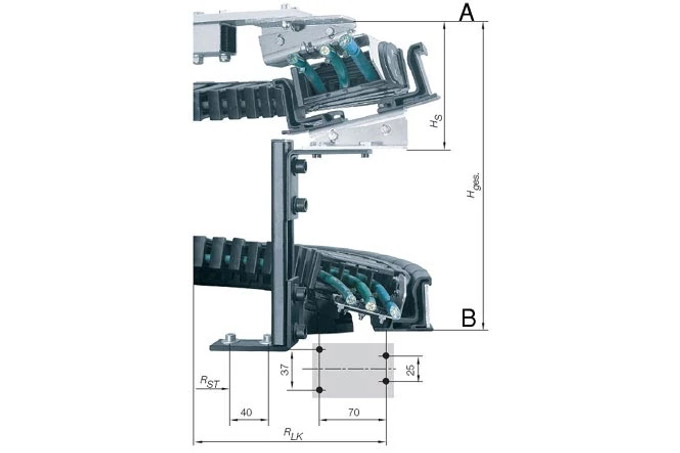 A

$H_S$

$H_{ges.}$

B

37

25

$R_{ST}$

40

70

$R_{LK}$