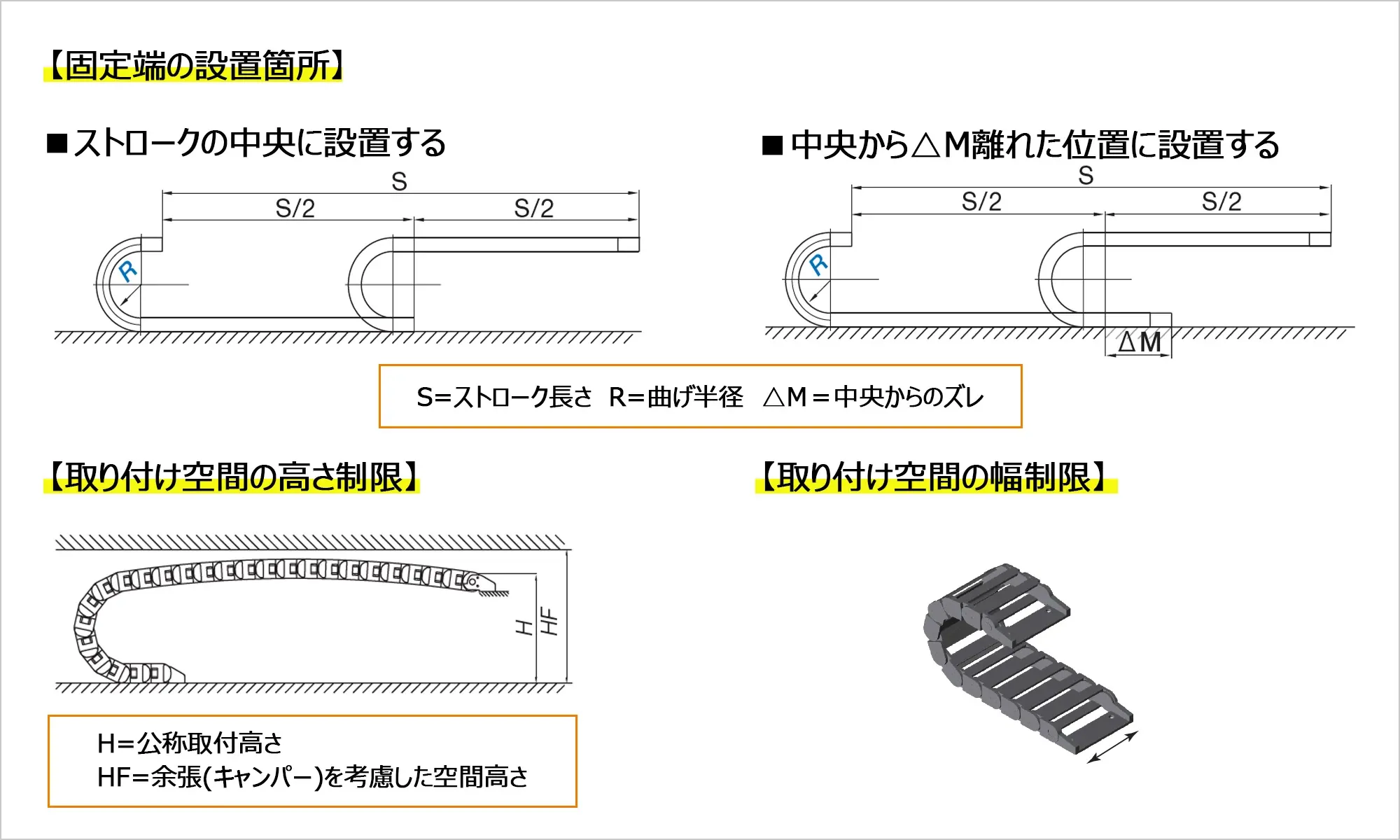 【固定端の設置箇所】

■ストロークの中央に設置する

S

S/2

S/2

R

■中央から△M離れた位置に設置する

S

S/2

S/2

R

ΔM

S=ストローク長さ　R=曲げ半径　△M＝中央からのズレ

【取り付け空間の高さ制限】

H

HF

H=公称取付高さ
HF=余張(キャンパー)を考慮した空間高さ

【取り付け空間の幅制限】