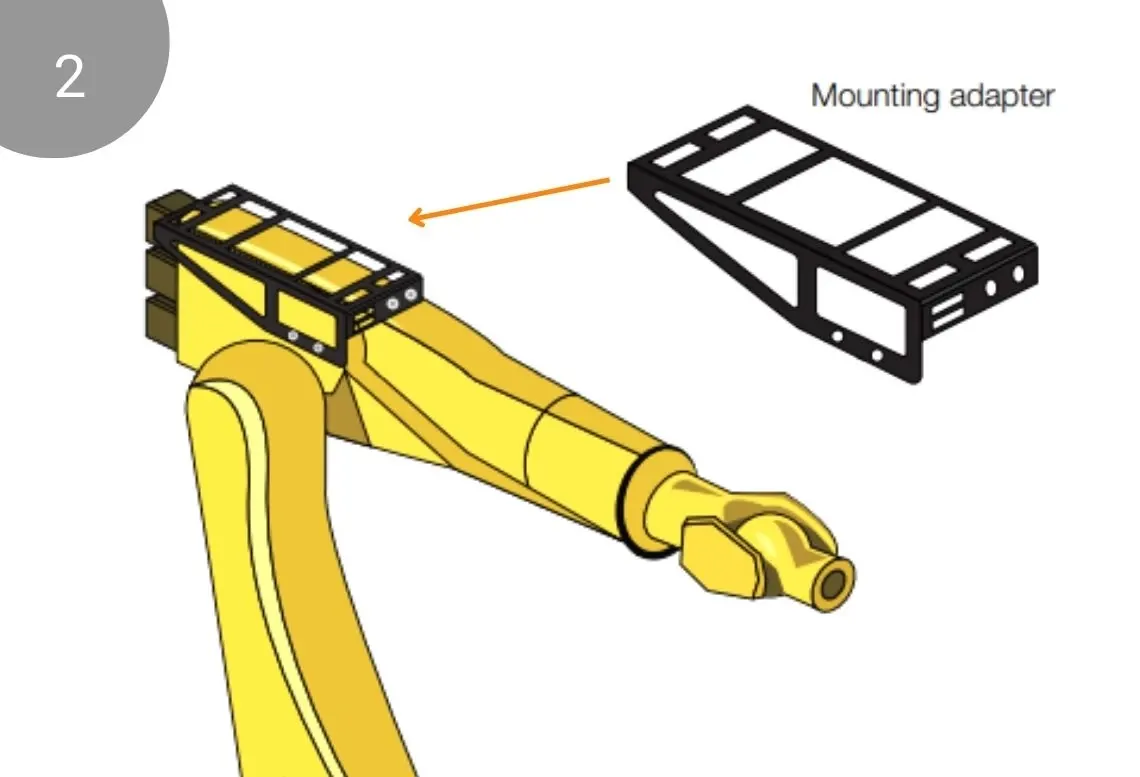 2

Mounting adapter