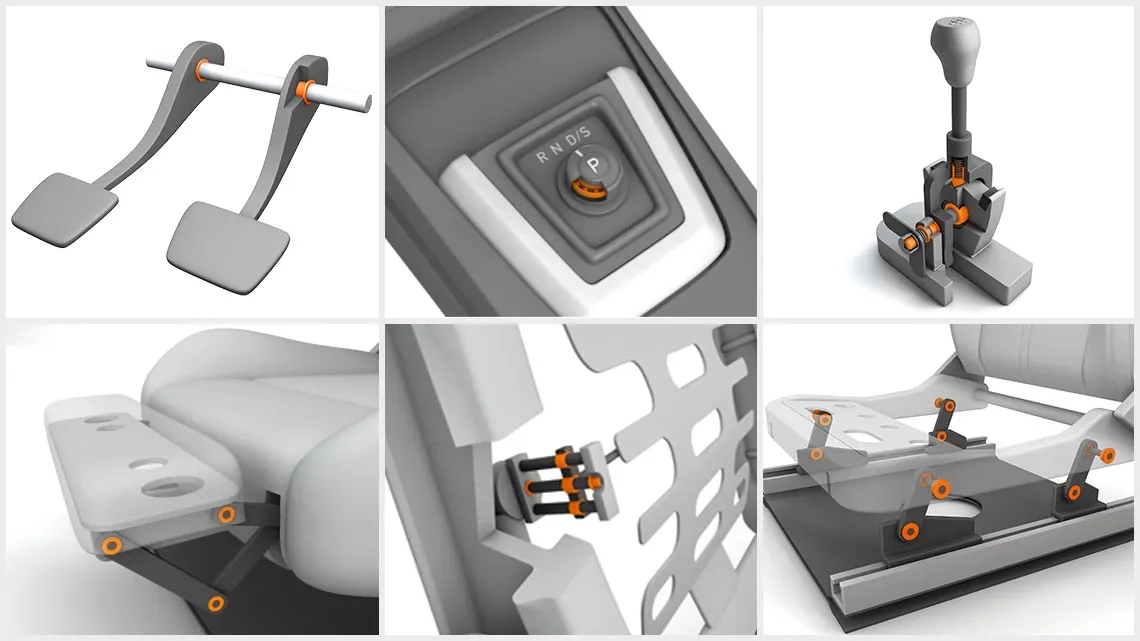 R N D/S
P