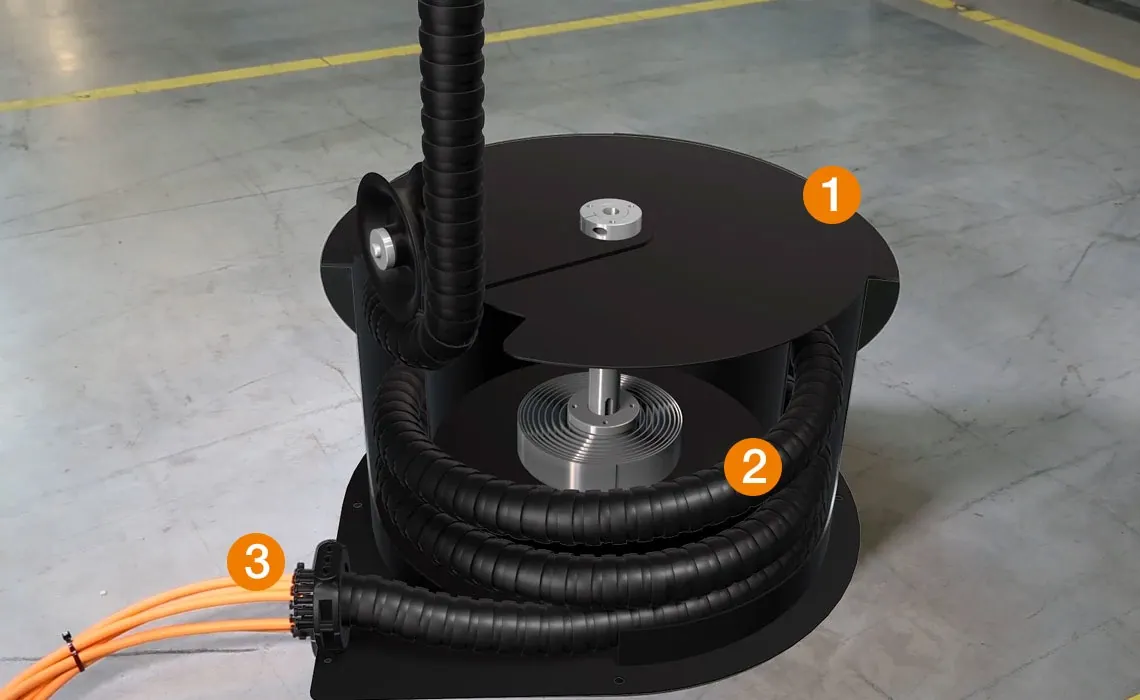 1
2
3