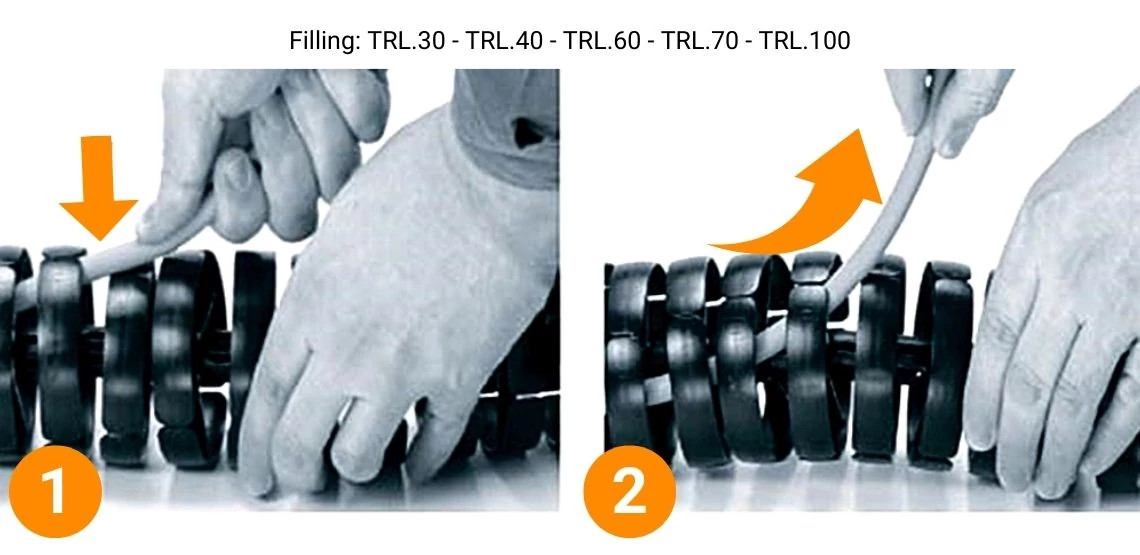 Filling: TRL.30 - TRL.40 - TRL.60 - TRL.70 - TRL.100

1

2