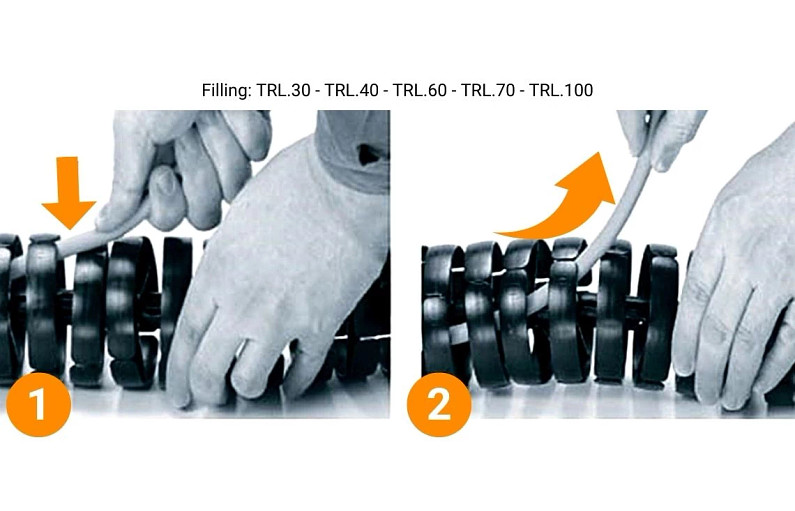 Filling: TRL.30 - TRL.40 - TRL.60 - TRL.70 - TRL.100

1

2