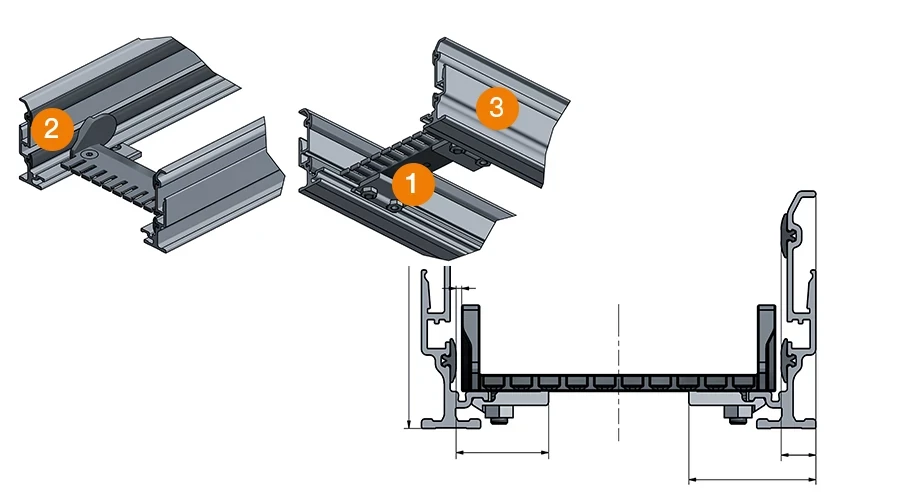 2

3

1