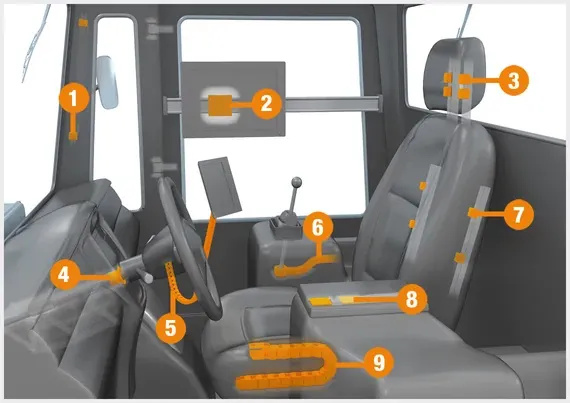 1
2
3
4
5
6
7
8
9