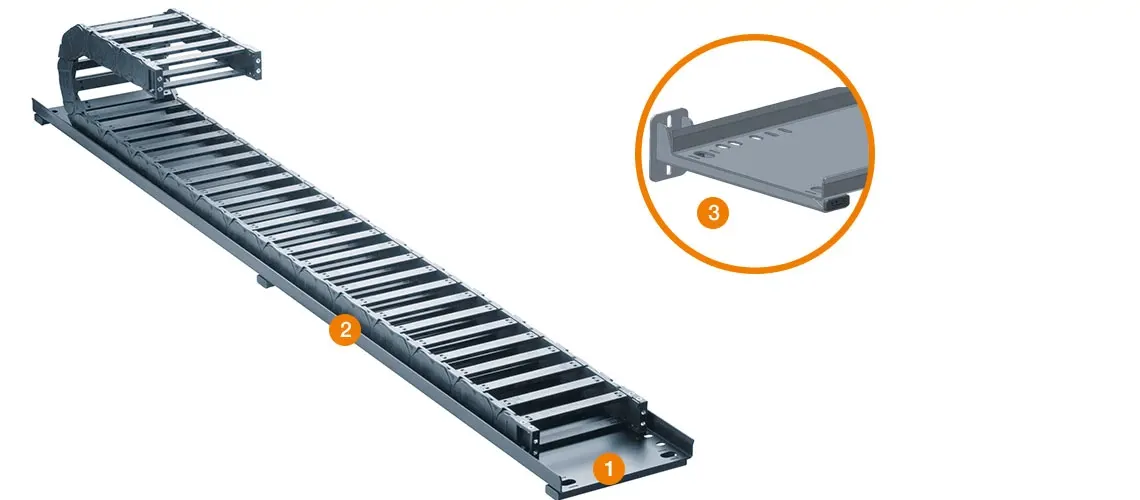 3
2
1