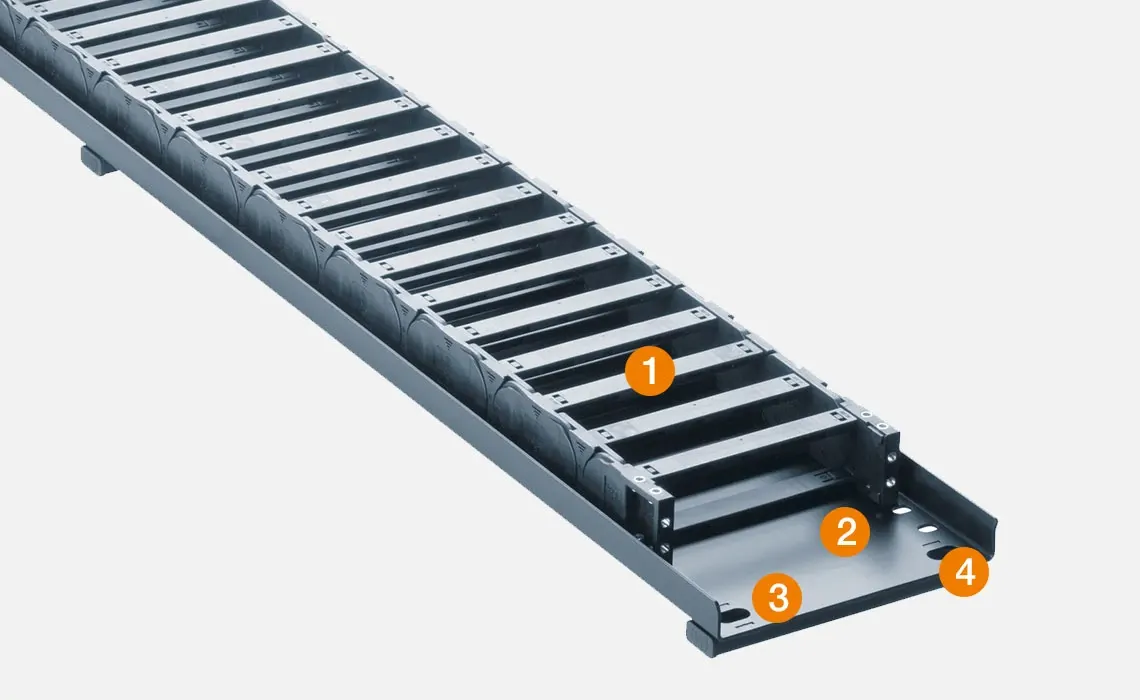 1
2
3
4