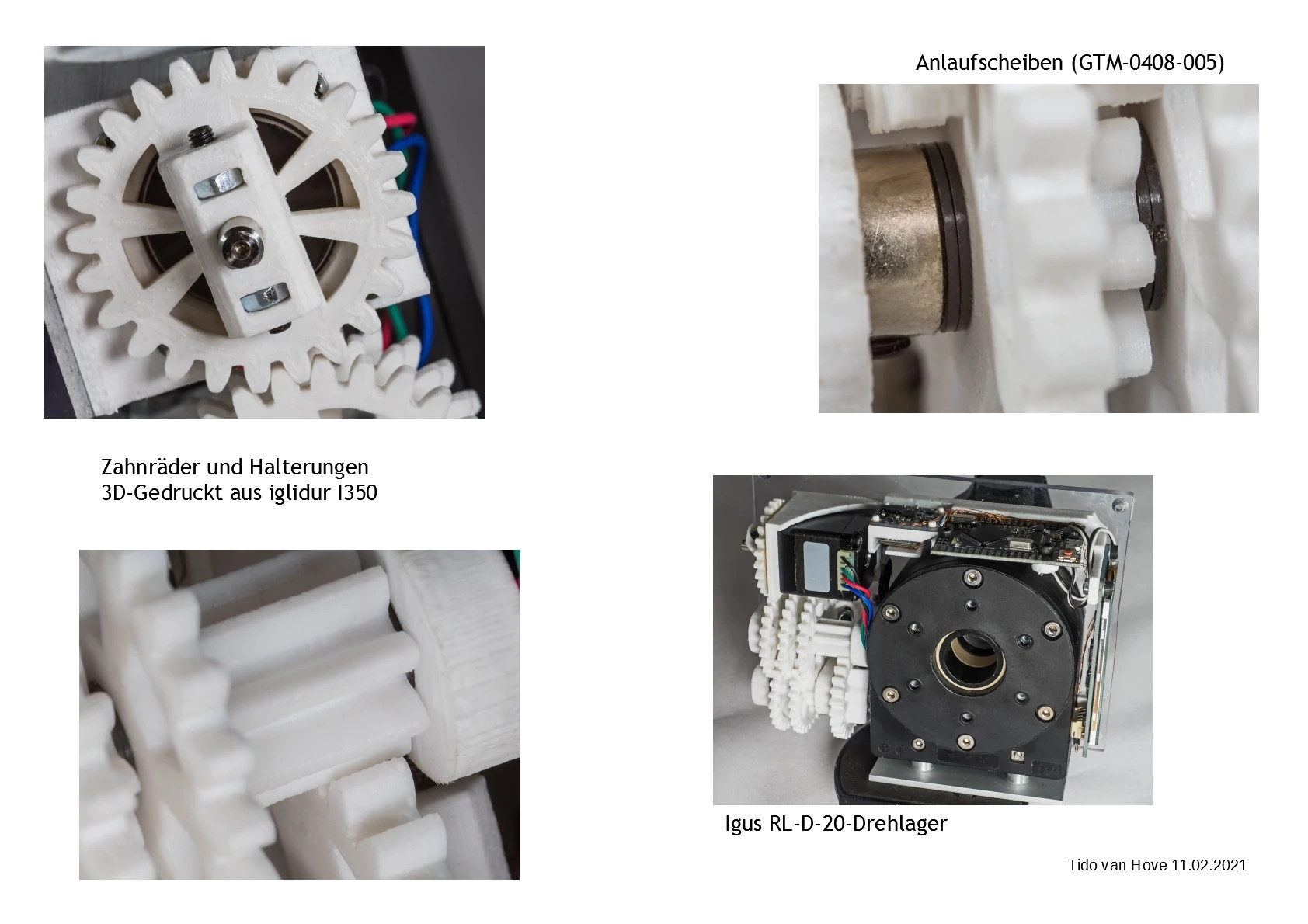 Anlaufscheiben (GTM-0408-005)

Zahnräder und Halterungen
3D-Gedruckt aus iglidur I350

Igus RL-D-20-Drehlager

Tido van Hove 11.02.2021