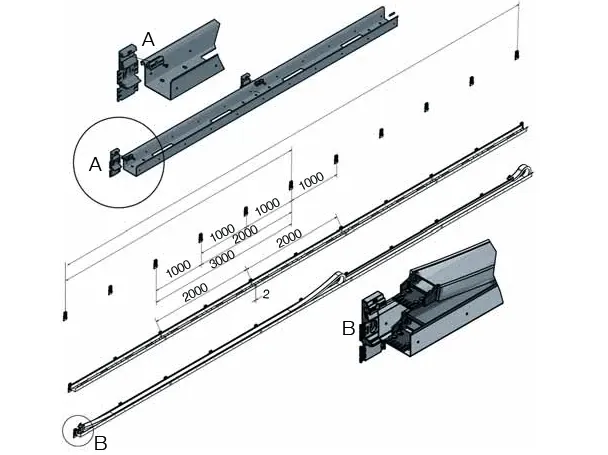 A

A

1000

1000

1000

2000

2000

1000

3000

2000

2

B

B