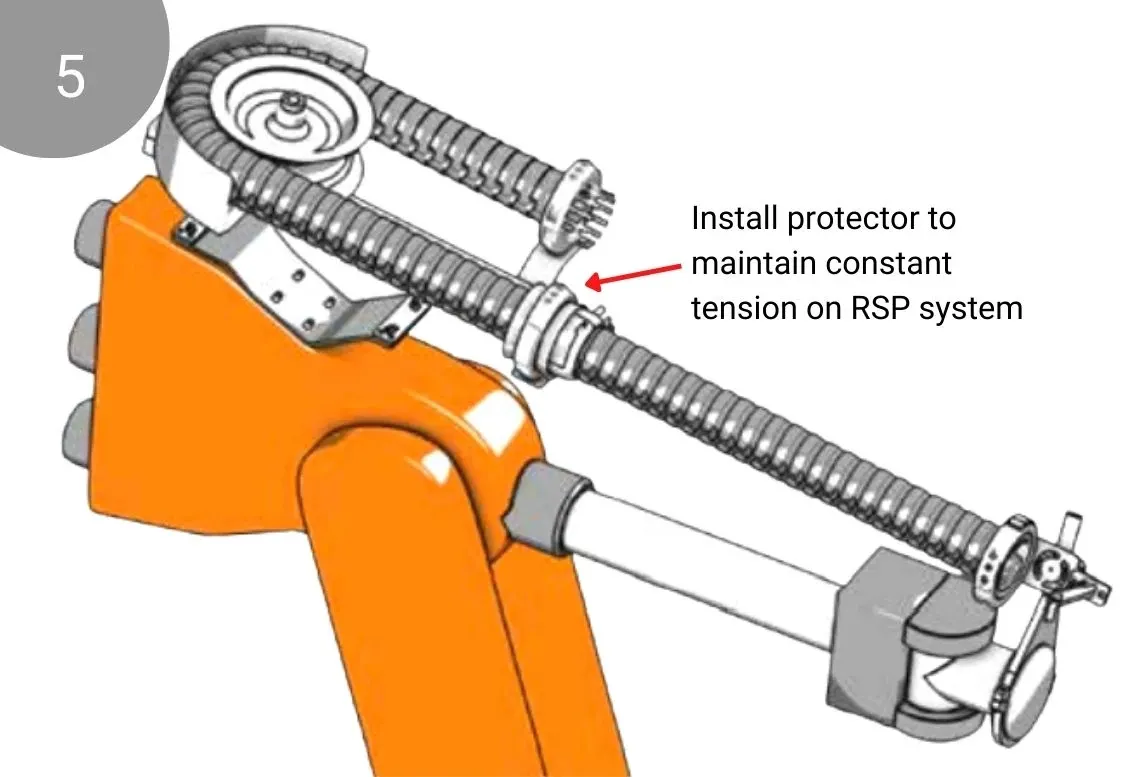 5

Install protector to maintain constant tension on RSP system