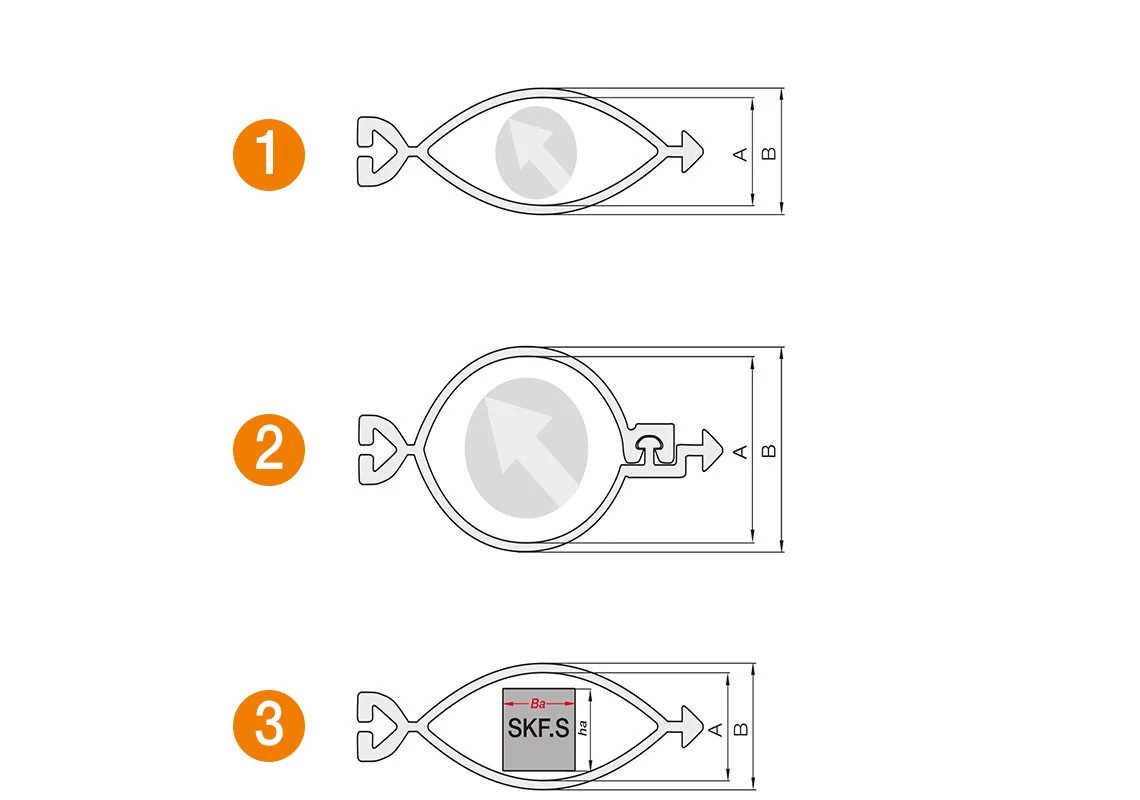 1

A B

2

A B

3

Ba

SKF.S

ha

A B