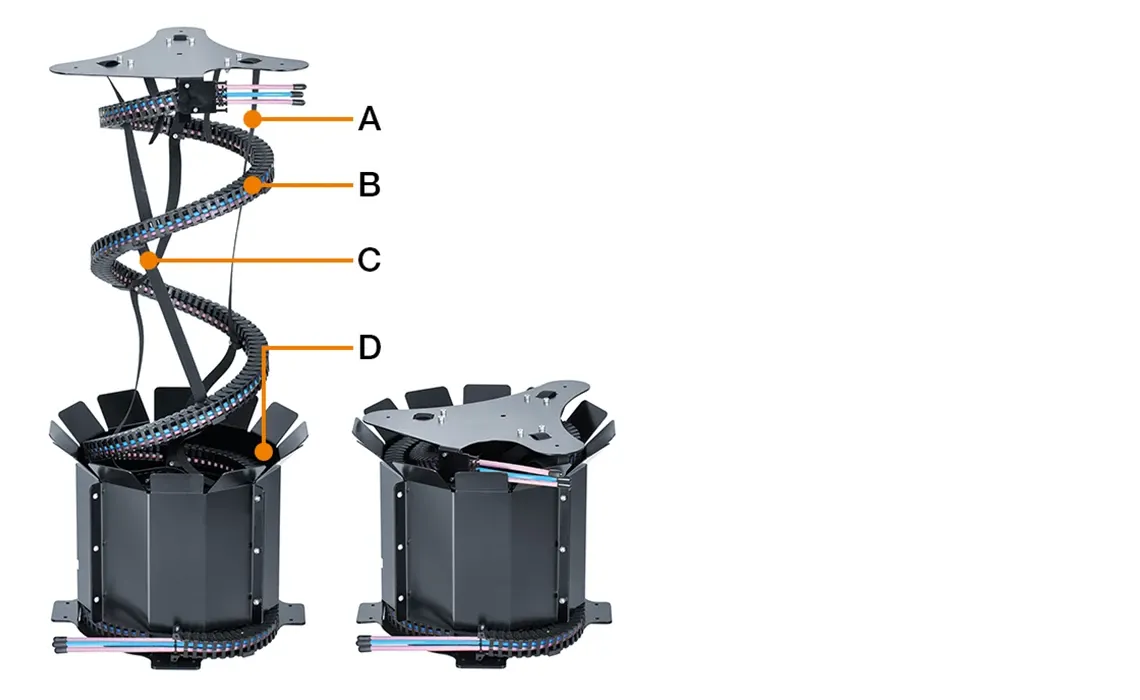 A
B
C
D