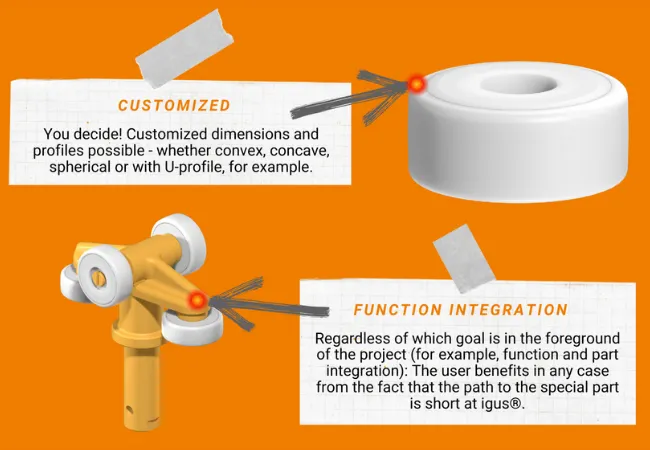 CUSTOMIZED

You decide! Customized dimensions and profiles possible - whether convex, concave, spherical or with U-profile, for example.

FUNCTION INTEGRATION

Regardless of which goal is in the foreground of the project (for example, function and part integration): The user benefits in any case from the fact that the path to the special part is short at igus®.