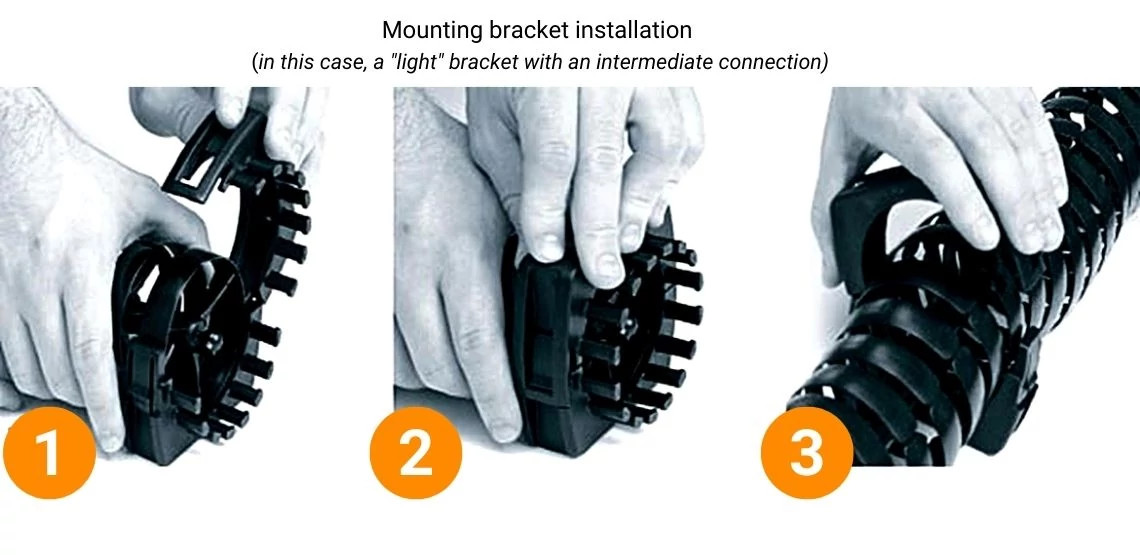 Mounting bracket installation
(in this case, a "light" bracket with an intermediate connection)

1

2

3