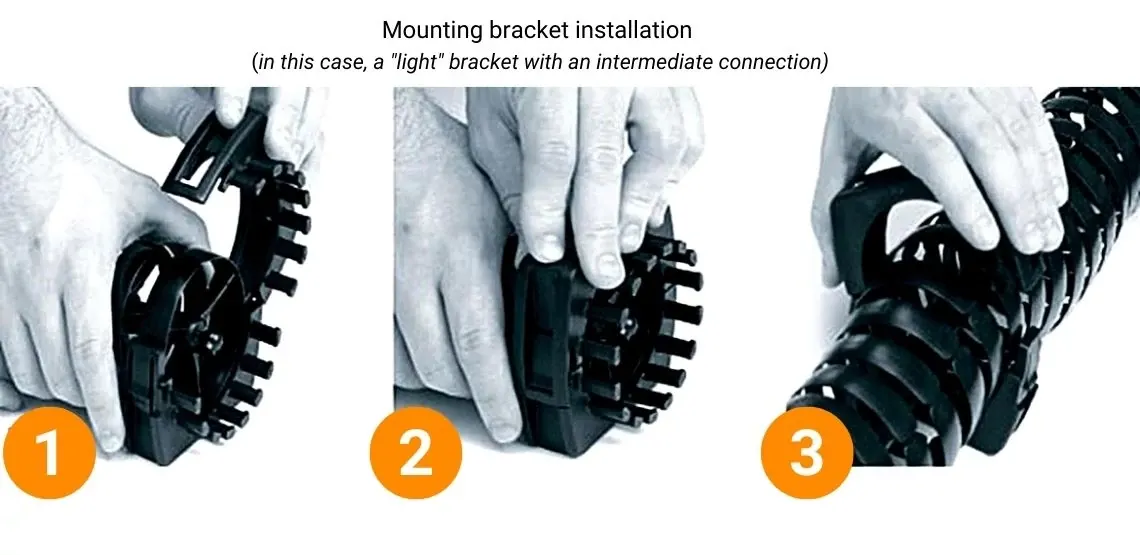 Mounting bracket installation
(in this case, a "light" bracket with an intermediate connection)

1

2

3